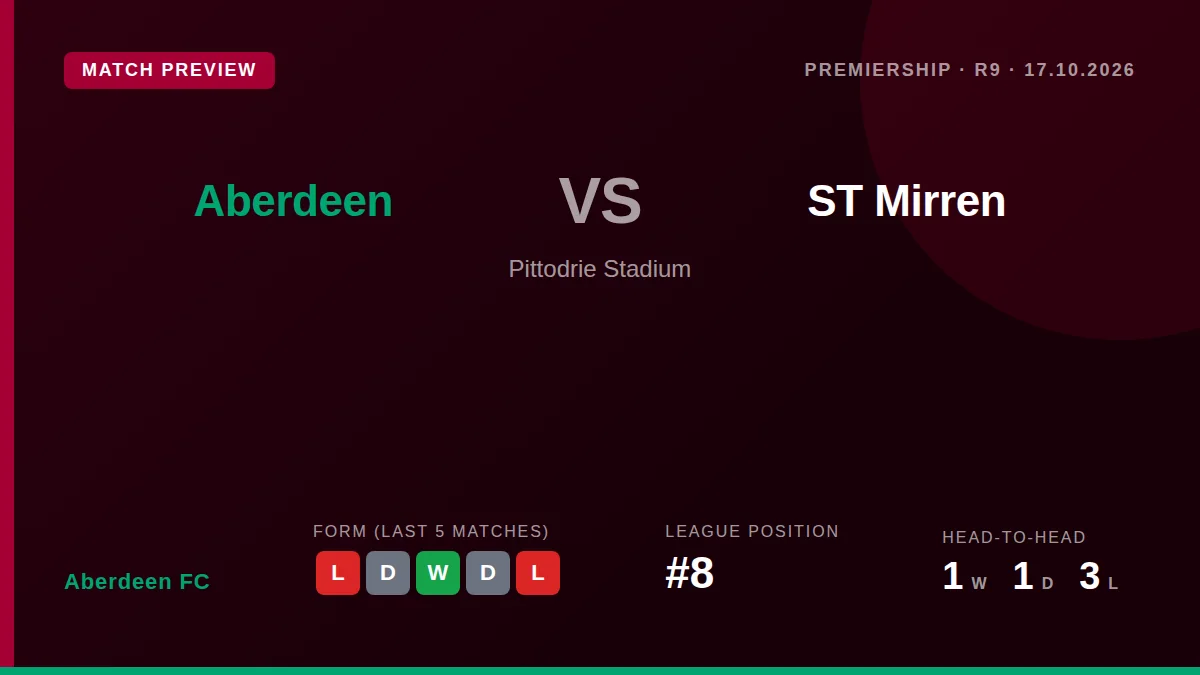 MATCH PREVIEW

PREMIERSHIP · R9 · 17.10.2026

Aberdeen

VS

ST Mirren

Pittodrie Stadium

Aberdeen FC

FORM (LAST 5 MATCHES)

L D W D L

LEAGUE POSITION

#8

HEAD-TO-HEAD

1 W 1 D 3 L