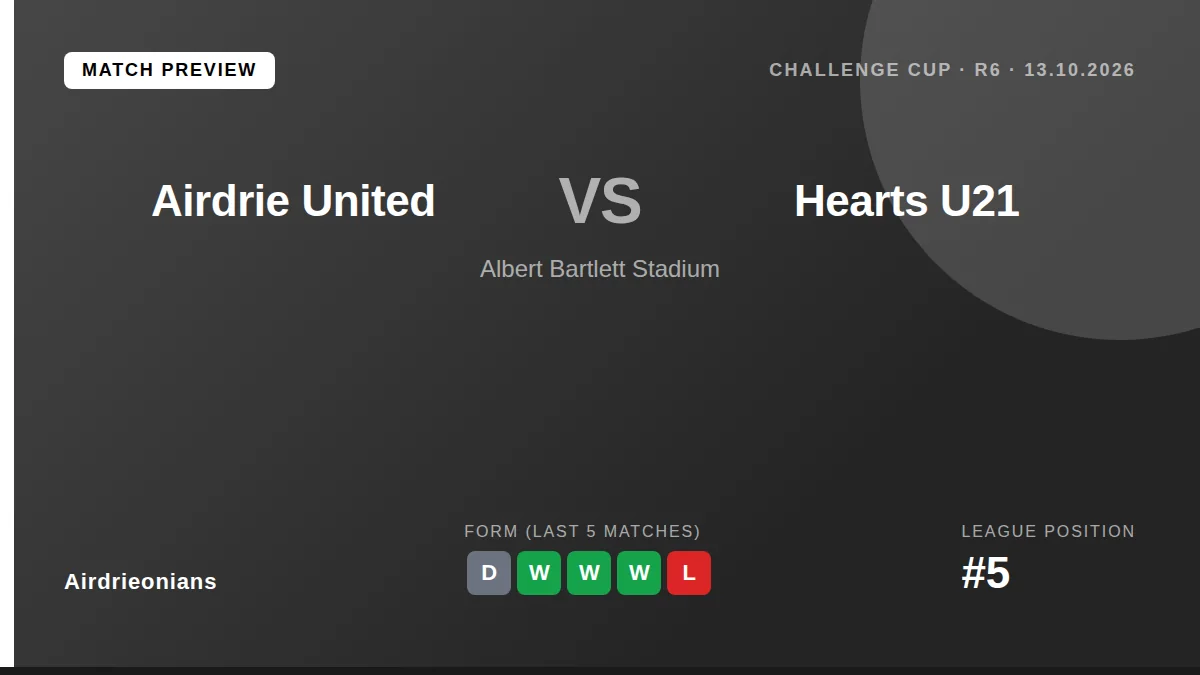 MATCH PREVIEW

CHALLENGE CUP · R6 · 13.10.2026

Airdrie United

VS

Hearts U21

Albert Bartlett Stadium

Airdrieonians

FORM (LAST 5 MATCHES)

D W W W L

LEAGUE POSITION

#5