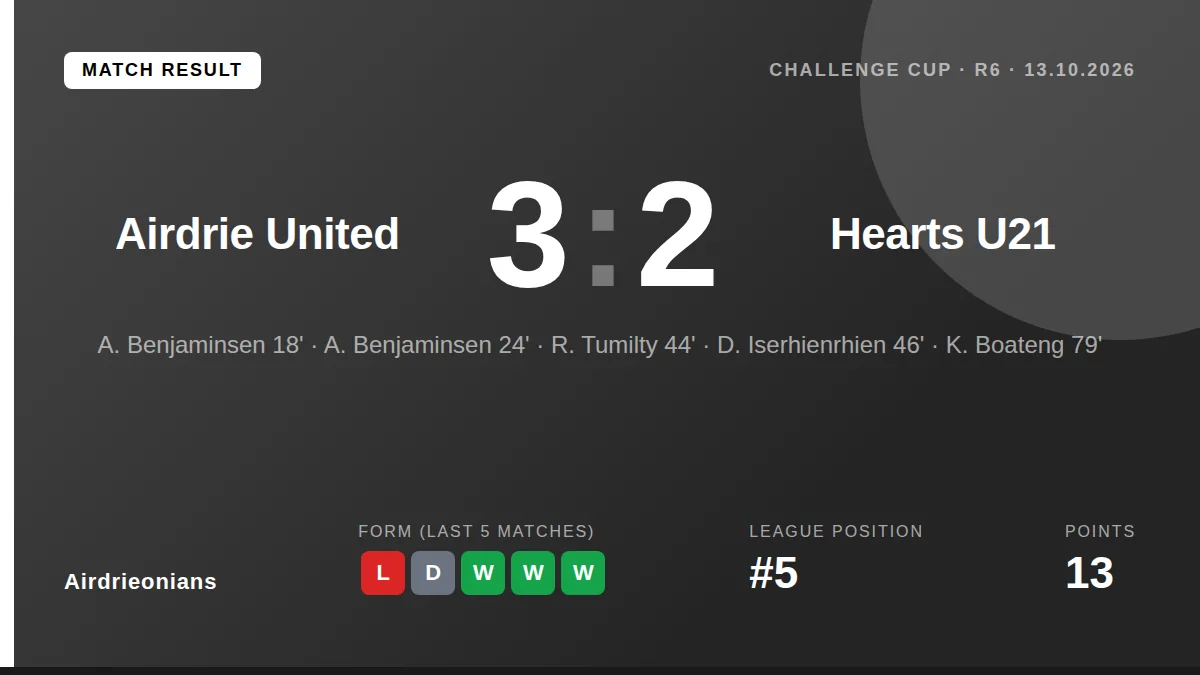 MATCH RESULT

CHALLENGE CUP · R6 · 13.10.2026

Airdrie United

3 : 2

Hearts U21

A. Benjaminsen 18' · A. Benjaminsen 24' · R. Tumilty 44' · D. Iserhienrhien 46' · K. Boateng 79'

Airdrieonians

FORM (LAST 5 MATCHES)

L D W W W

LEAGUE POSITION

#5

POINTS

13