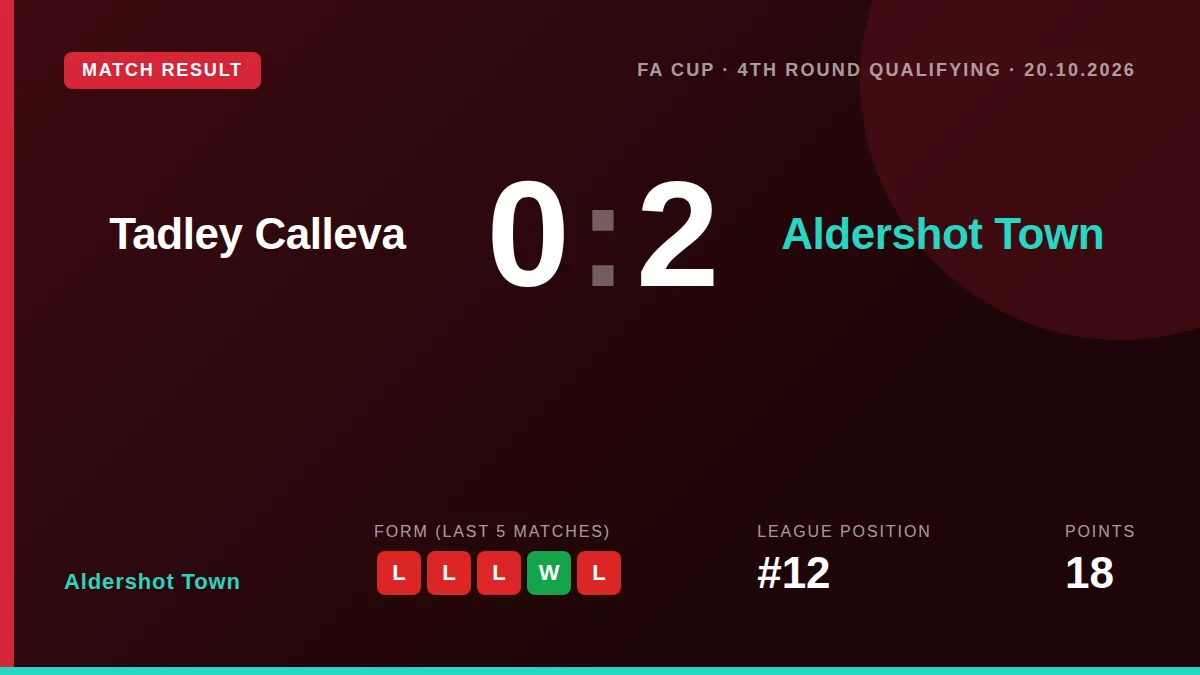 MATCH RESULT

FA CUP · 4TH ROUND QUALIFYING · 20.10.2026

Tadley Calleva

0 : 2

Aldershot Town

Aldershot Town

FORM (LAST 5 MATCHES)

L L L W L

LEAGUE POSITION

#12

POINTS

18