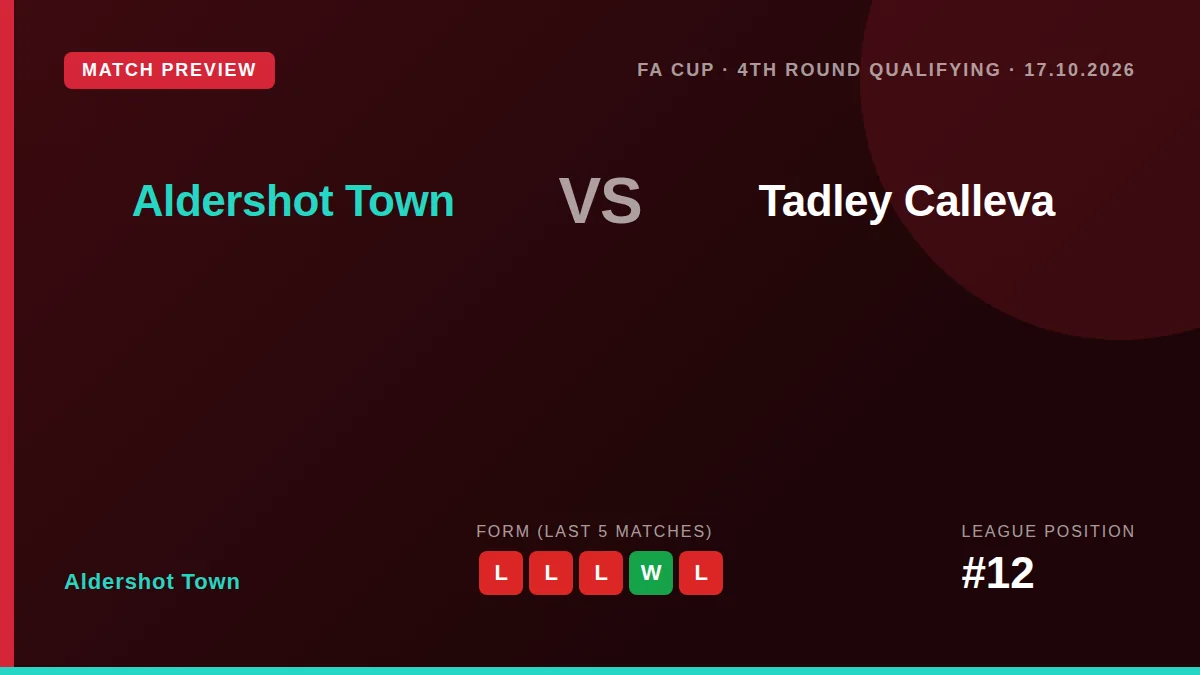 MATCH PREVIEW

FA CUP · 4TH ROUND QUALIFYING · 17.10.2026

Aldershot Town

VS

Tadley Calleva

Aldershot Town

FORM (LAST 5 MATCHES)

L L L W L

LEAGUE POSITION

#12