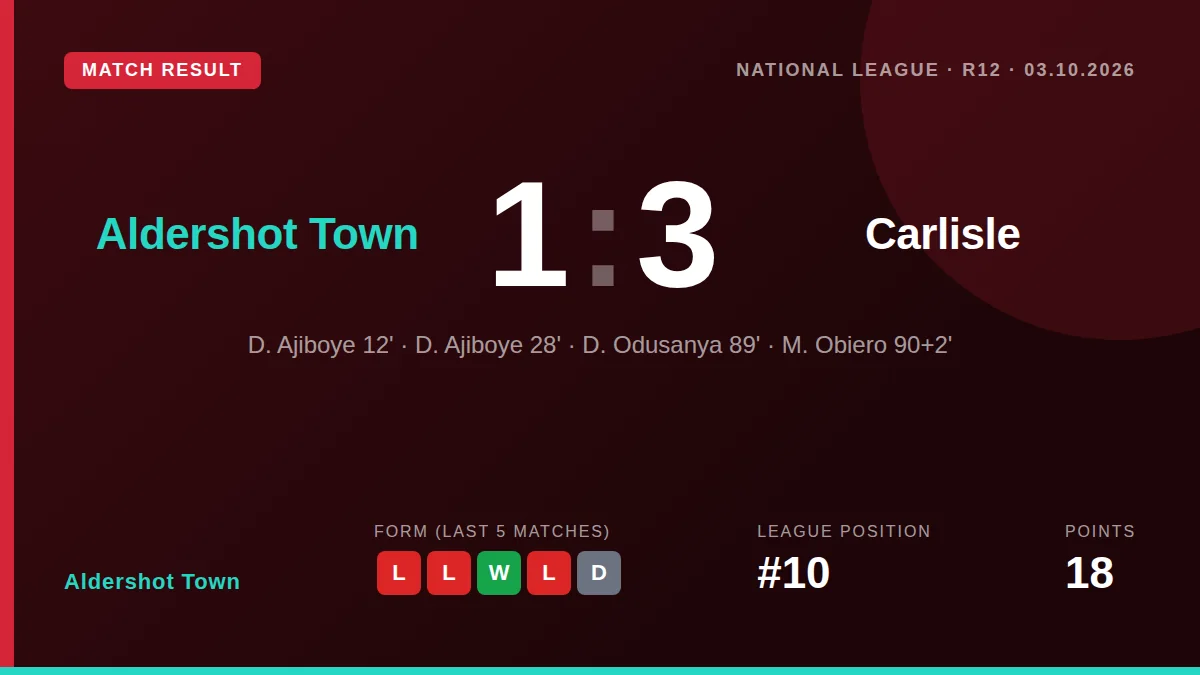 MATCH RESULT

NATIONAL LEAGUE · R12 · 03.10.2026

Aldershot Town

1 : 3

Carlisle

D. Ajiboye 12' · D. Ajiboye 28' · D. Odusanya 89' · M. Obiero 90+2'

Aldershot Town

FORM (LAST 5 MATCHES)

L L W L D

LEAGUE POSITION

#10

POINTS

18