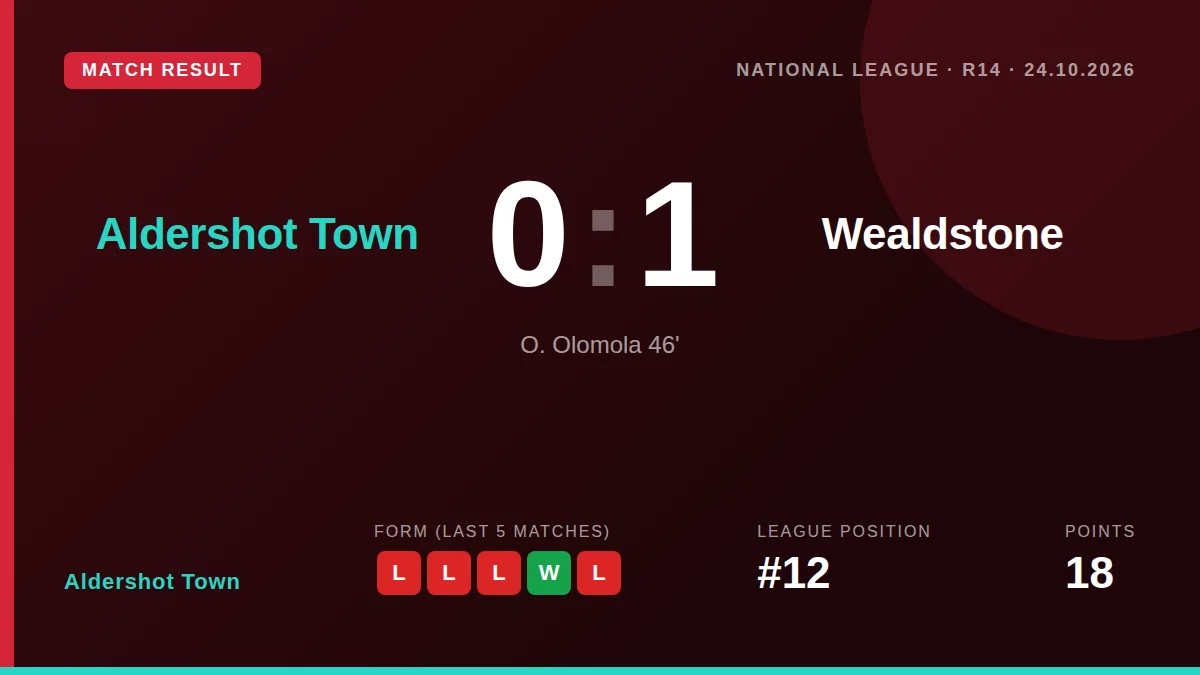 MATCH RESULT

NATIONAL LEAGUE · R14 · 24.10.2026

Aldershot Town

0 : 1

Wealdstone

O. Olomola 46'

Aldershot Town

FORM (LAST 5 MATCHES)

L L L W L

LEAGUE POSITION

#12

POINTS

18