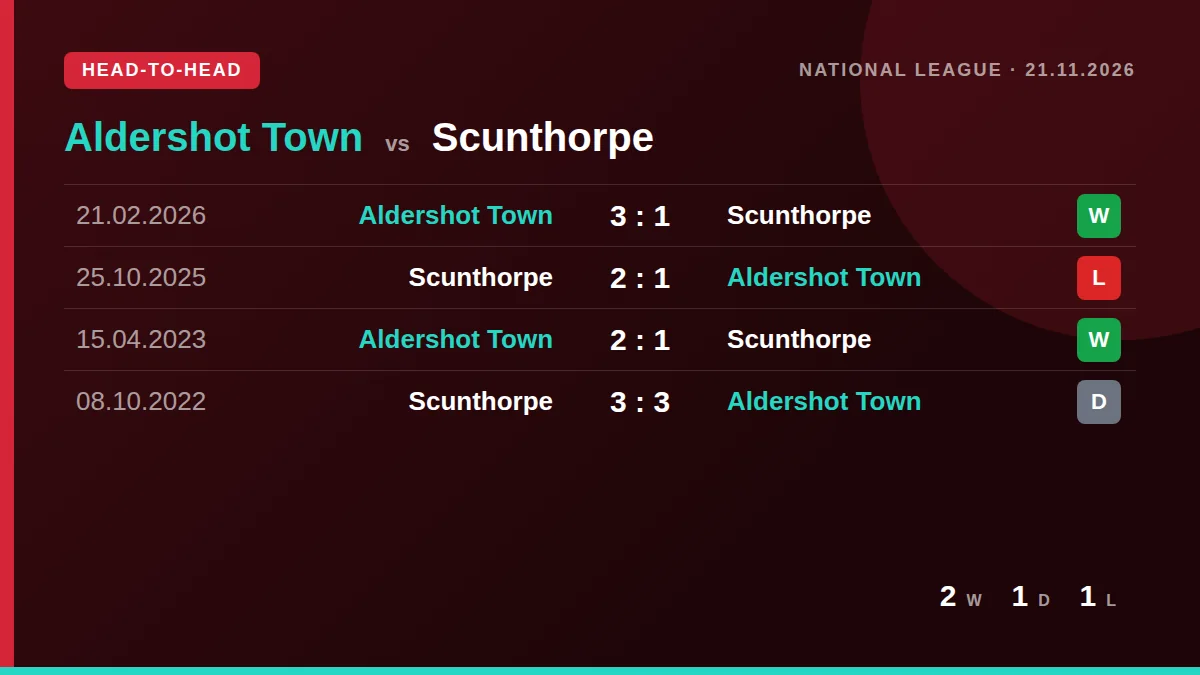 HEAD-TO-HEAD

NATIONAL LEAGUE · 21.11.2026

Aldershot Town vs Scunthorpe

| 21.02.2026 | Aldershot Town | 3 : 1 | Scunthorpe | W |
|---|---|---|---|---|
| 25.10.2025 | Scunthorpe | 2 : 1 | Aldershot Town | L |
| 15.04.2023 | Aldershot Town | 2 : 1 | Scunthorpe | W |
| 08.10.2022 | Scunthorpe | 3 : 3 | Aldershot Town | D |

2 W 1 D 1 L