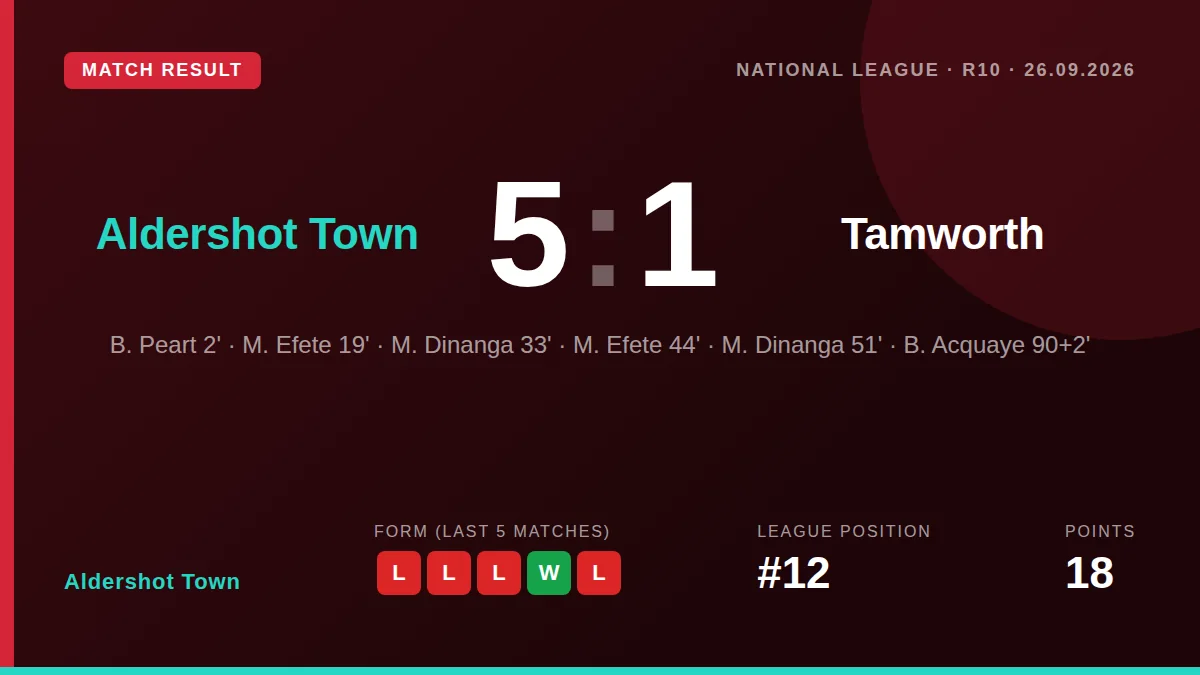 MATCH RESULT

NATIONAL LEAGUE · R10 · 26.09.2026

Aldershot Town

5 : 1

Tamworth

B. Peart 2' · M. Efete 19' · M. Dinanga 33' · M. Efete 44' · M. Dinanga 51' · B. Acquaye 90+2'

Aldershot Town

FORM (LAST 5 MATCHES)

L L L W L

LEAGUE POSITION

#12

POINTS

18