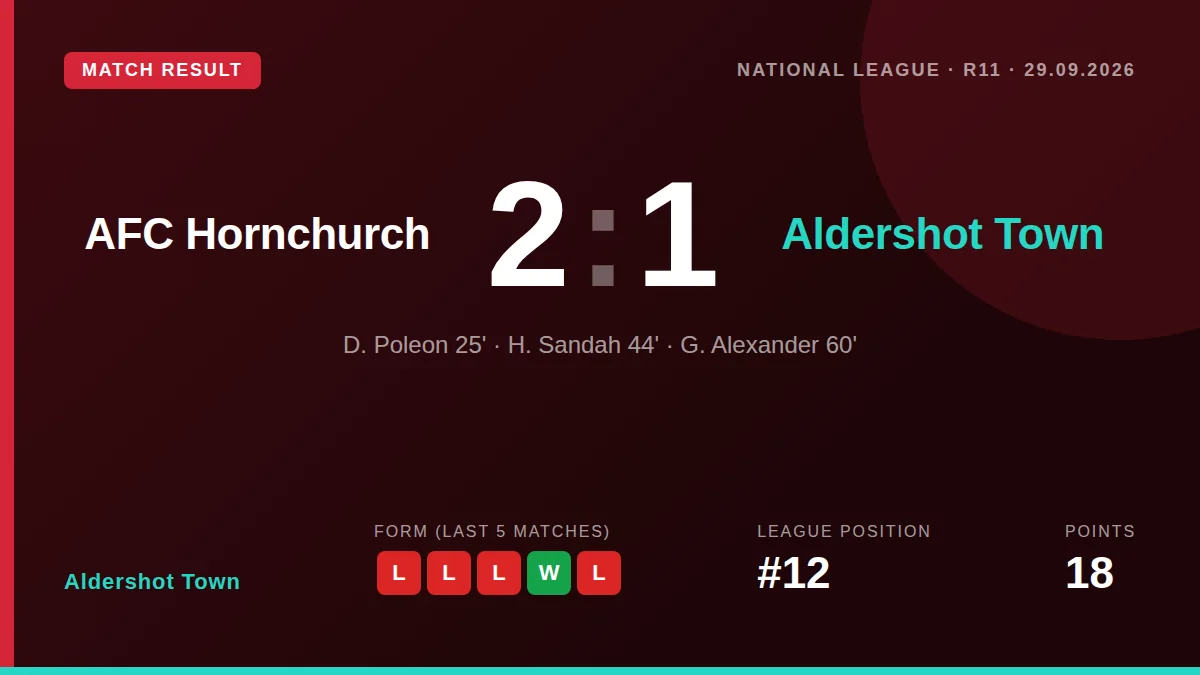 MATCH RESULT

NATIONAL LEAGUE · R11 · 29.09.2026

AFC Hornchurch

2 : 1

Aldershot Town

D. Poleon 25' · H. Sandah 44' · G. Alexander 60'

Aldershot Town

FORM (LAST 5 MATCHES)

L L L W L

LEAGUE POSITION

#12

POINTS

18