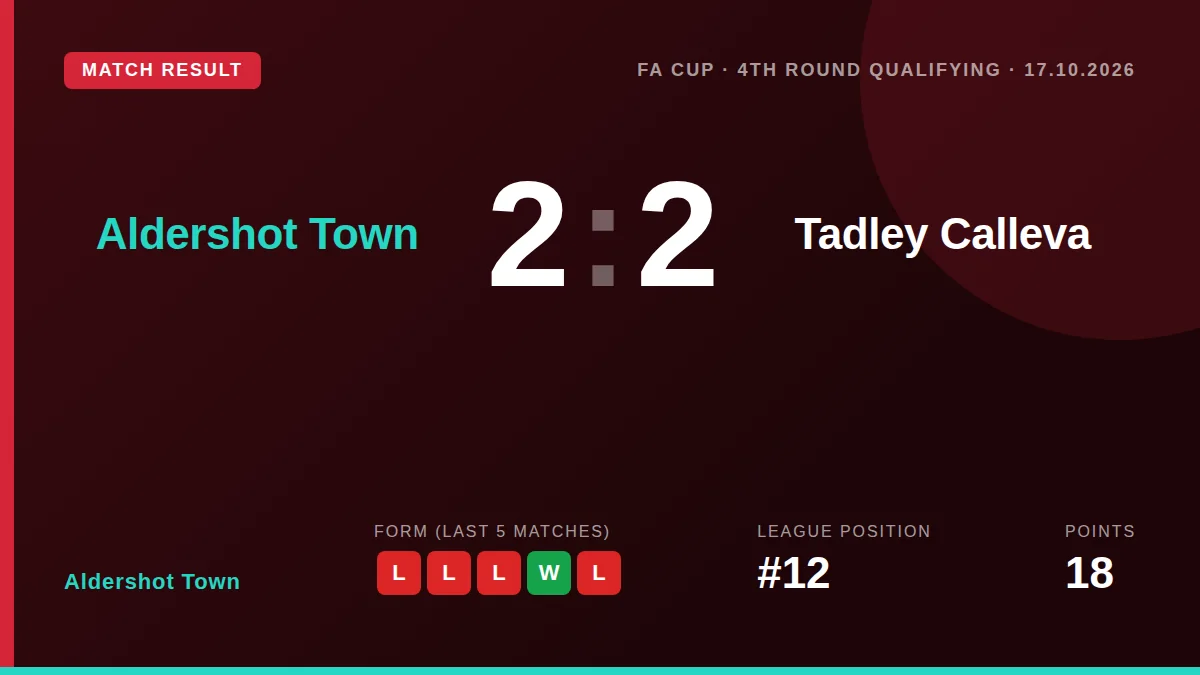 MATCH RESULT

FA CUP · 4TH ROUND QUALIFYING · 17.10.2026

Aldershot Town

2 : 2

Tadley Calleva

Aldershot Town

FORM (LAST 5 MATCHES)

L L L W L

LEAGUE POSITION

#12

POINTS

18