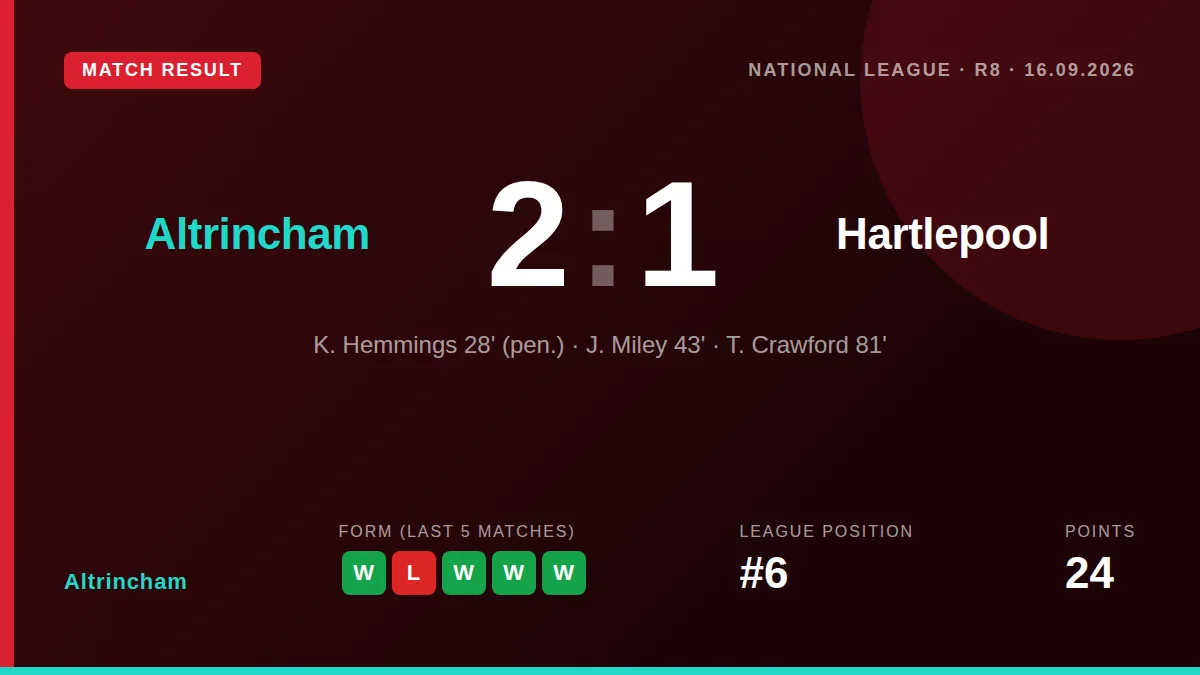 MATCH RESULT

NATIONAL LEAGUE · R8 · 16.09.2026

Altrincham

2 : 1

Hartlepool

K. Hemmings 28' (pen.) · J. Miley 43' · T. Crawford 81'

Altrincham

FORM (LAST 5 MATCHES)

W L W W W

LEAGUE POSITION

#6

POINTS

24