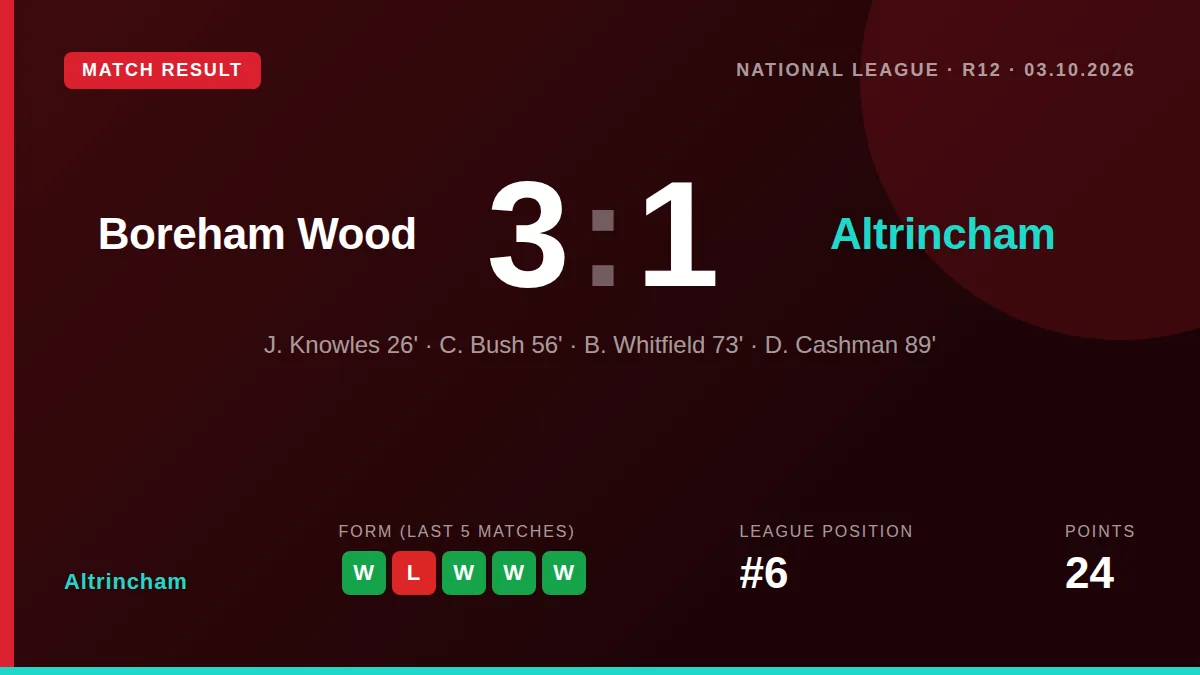 MATCH RESULT

NATIONAL LEAGUE · R12 · 03.10.2026

Boreham Wood

3 : 1

Altrincham

J. Knowles 26' · C. Bush 56' · B. Whitfield 73' · D. Cashman 89'

Altrincham

FORM (LAST 5 MATCHES)

W L W W W

LEAGUE POSITION

#6

POINTS

24