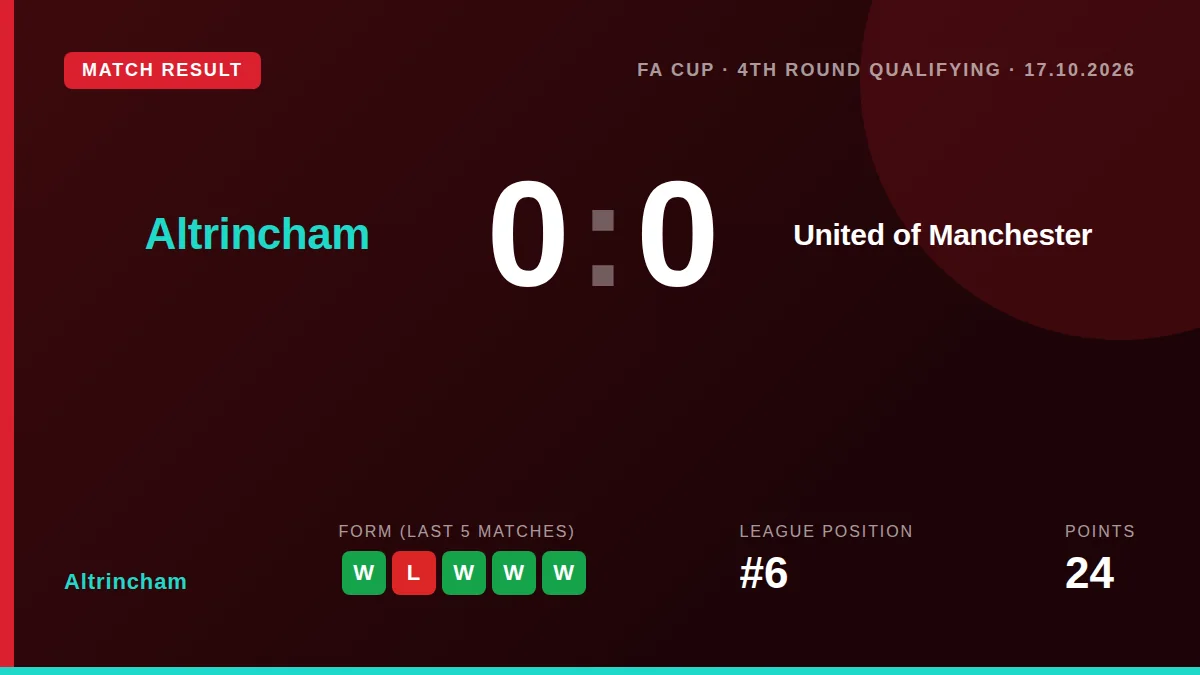 MATCH RESULT

FA CUP · 4TH ROUND QUALIFYING · 17.10.2026

Altrincham

0 : 0

United of Manchester

Altrincham

FORM (LAST 5 MATCHES)

W L W W W

LEAGUE POSITION

#6

POINTS

24