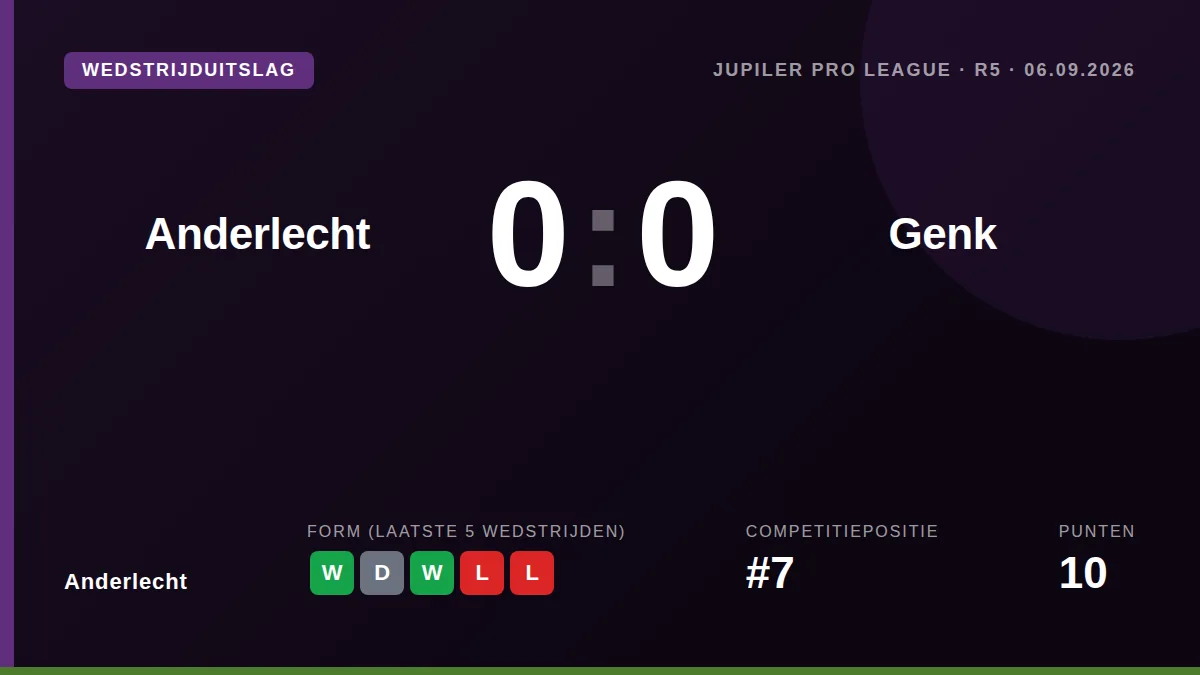 WEDSTRIJDUITSLAG

JUPILER PRO LEAGUE · R5 · 06.09.2026

Anderlecht

0 : 0

Genk

Anderlecht

FORM (LAATSTE 5 WEDSTRIJDEN)

W D W L L

COMPETITIEPOSITIE

#7

PUNTEN

10