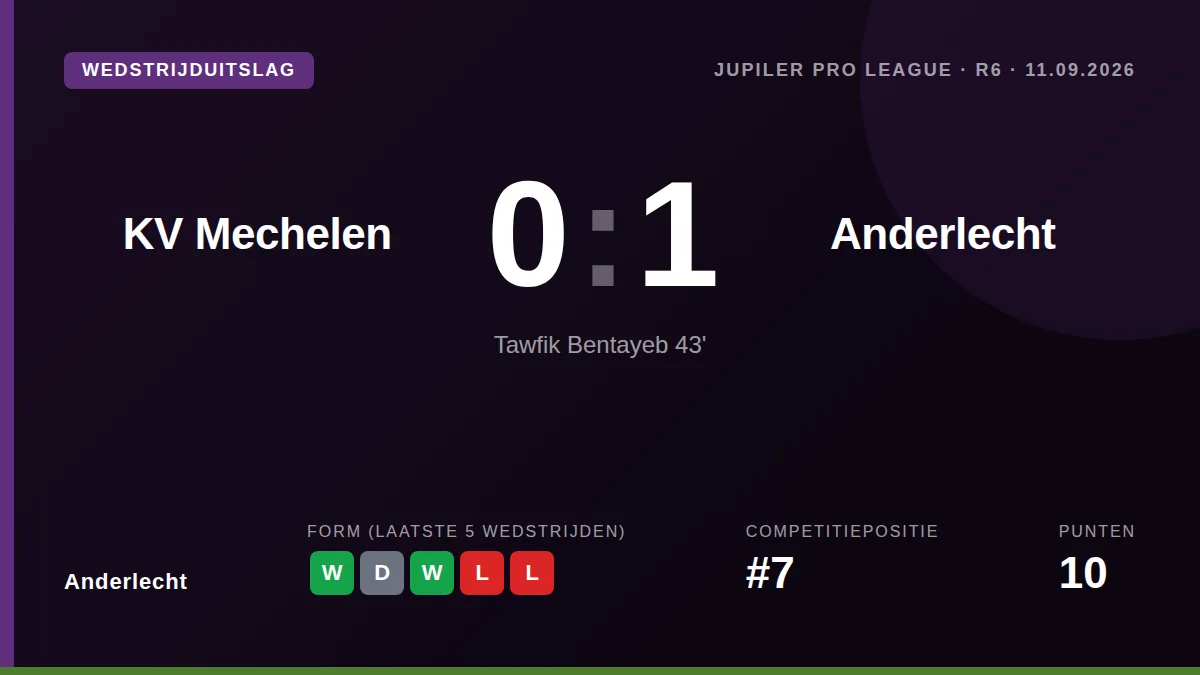 WEDSTRIJDUITSLAG

JUPILER PRO LEAGUE · R6 · 11.09.2026

KV Mechelen

0 : 1

Anderlecht

Tawfik Bentayeb 43'

Anderlecht

FORM (LAATSTE 5 WEDSTRIJDEN)

W D W L L

COMPETITIEPOSITIE

#7

PUNTEN

10