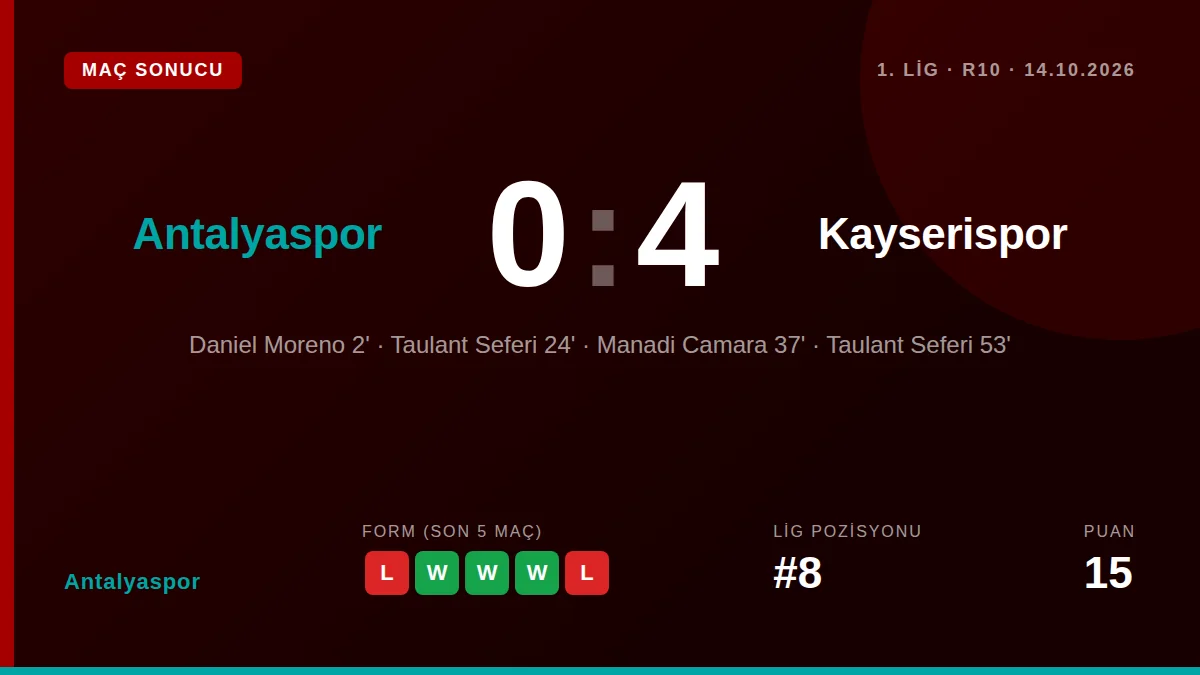 MAÇ SONUCU

1. LİG · R10 · 14.10.2026

Antalyaspor

0 : 4

Kayserispor

Daniel Moreno 2' · Taulant Seferi 24' · Manadi Camara 37' · Taulant Seferi 53'

Antalyaspor

FORM (SON 5 MAÇ)

L W W W L

LİG POZİSYONU

#8

PUAN

15