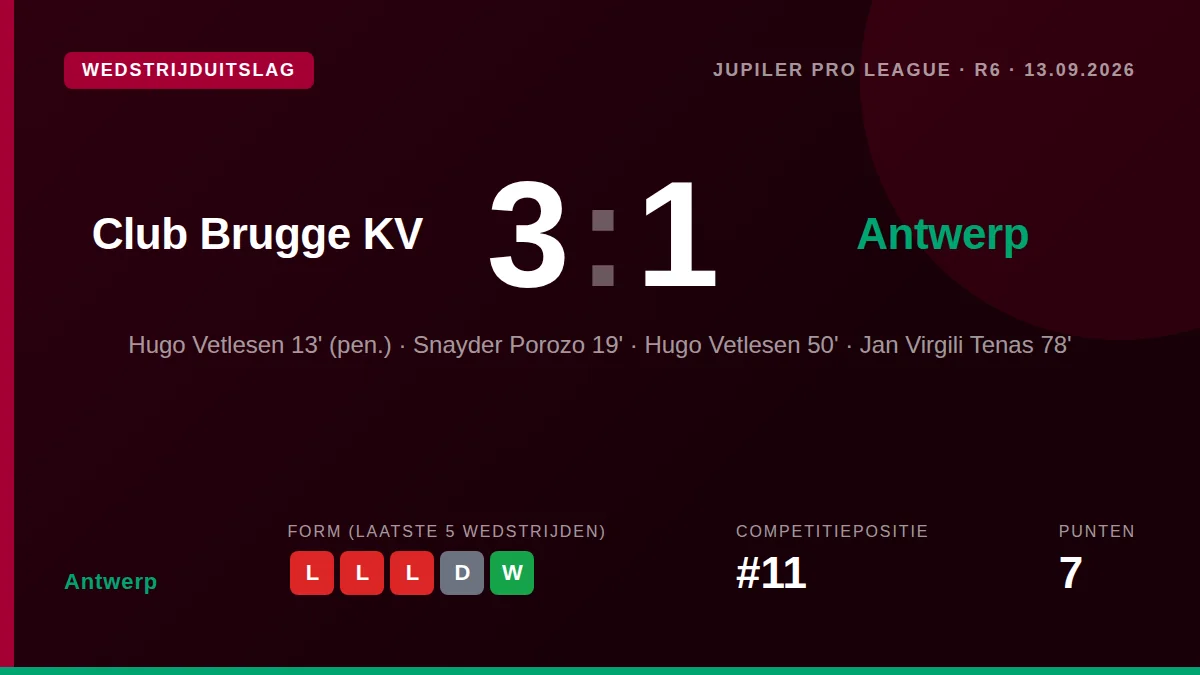 WEDSTRIJDUITSLAG

JUPILER PRO LEAGUE · R6 · 13.09.2026

Club Brugge KV

3 : 1

Antwerp

Hugo Vetlesen 13' (pen.) · Snayder Porozo 19' · Hugo Vetlesen 50' · Jan Virgili Tenas 78'

Antwerp

FORM (LAATSTE 5 WEDSTRIJDEN)

L L L D W

COMPETITIEPOSITIE

#11

PUNTEN

7