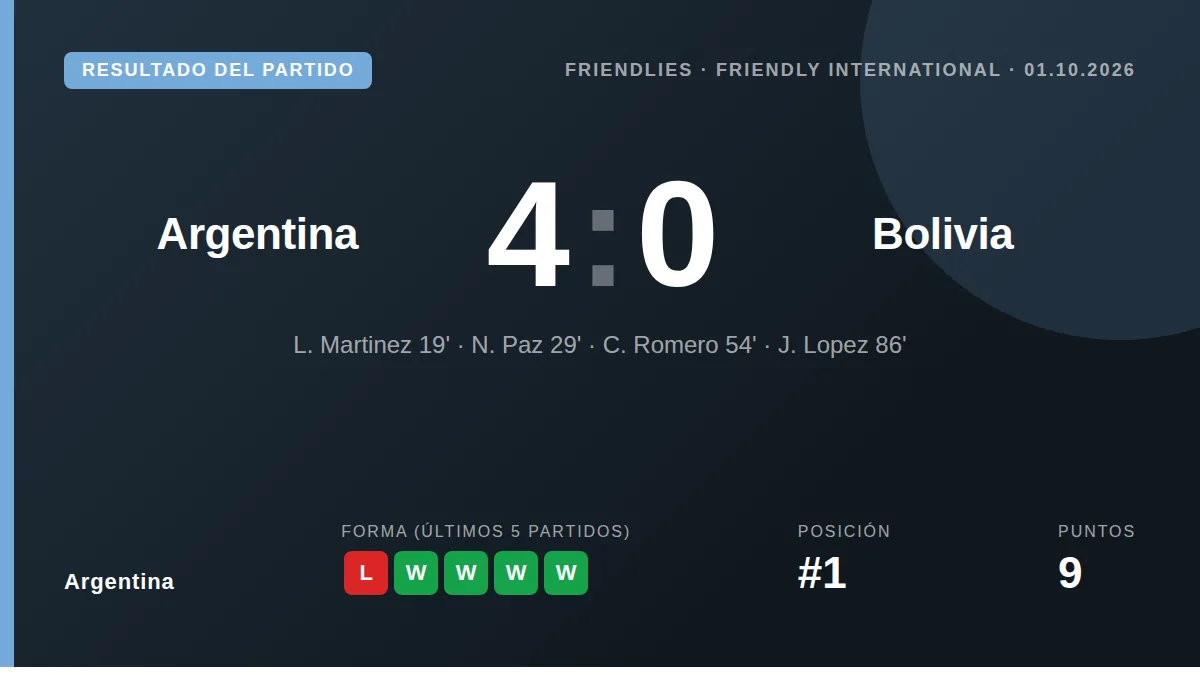 RESULTADO DEL PARTIDO

FRIENDLIES · FRIENDLY INTERNATIONAL · 01.10.2026

Argentina

4:0

Bolivia

L. Martinez 19' · N. Paz 29' · C. Romero 54' · J. Lopez 86'

Argentina

FORMA (ÚLTIMOS 5 PARTIDOS)
L W W W W

POSICIÓN
#1

PUNTOS
9