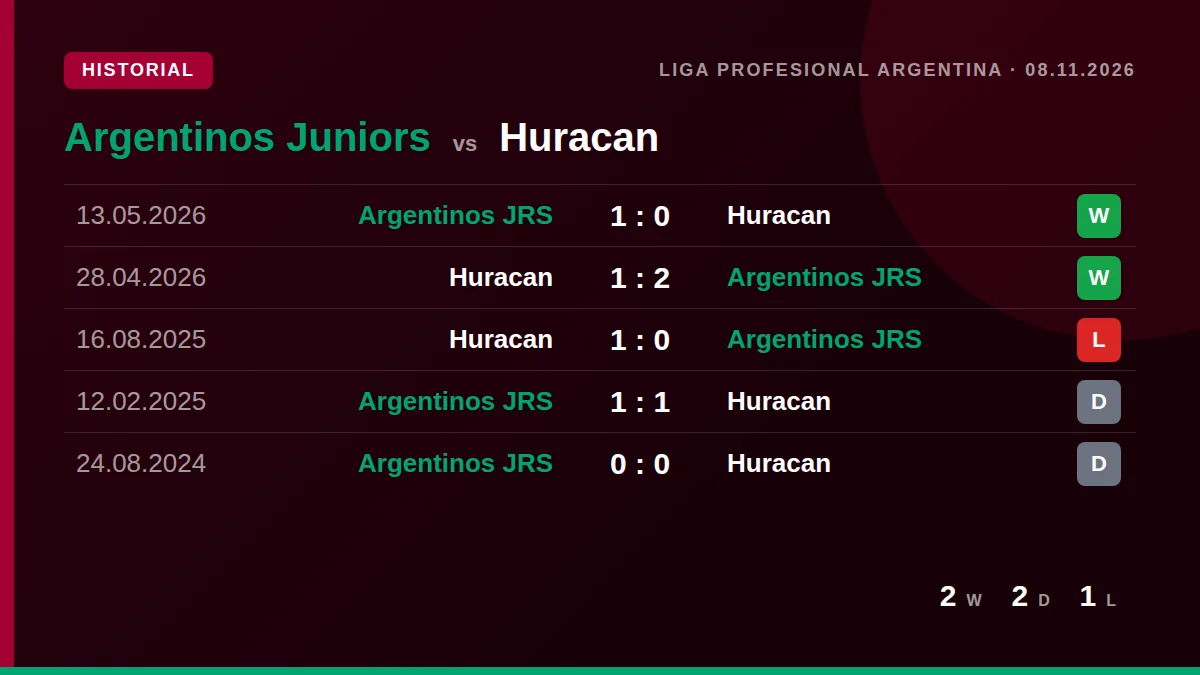 HISTORIAL

LIGA PROFESIONAL ARGENTINA · 08.11.2026

Argentinos Juniors vs Huracan

| 13.05.2026 | Argentinos JRS | 1 : 0 | Huracan | W |
|---|---|---|---|---|
| 28.04.2026 | Huracan | 1 : 2 | Argentinos JRS | W |
| 16.08.2025 | Huracan | 1 : 0 | Argentinos JRS | L |
| 12.02.2025 | Argentinos JRS | 1 : 1 | Huracan | D |
| 24.08.2024 | Argentinos JRS | 0 : 0 | Huracan | D |

2 W 2 D 1 L