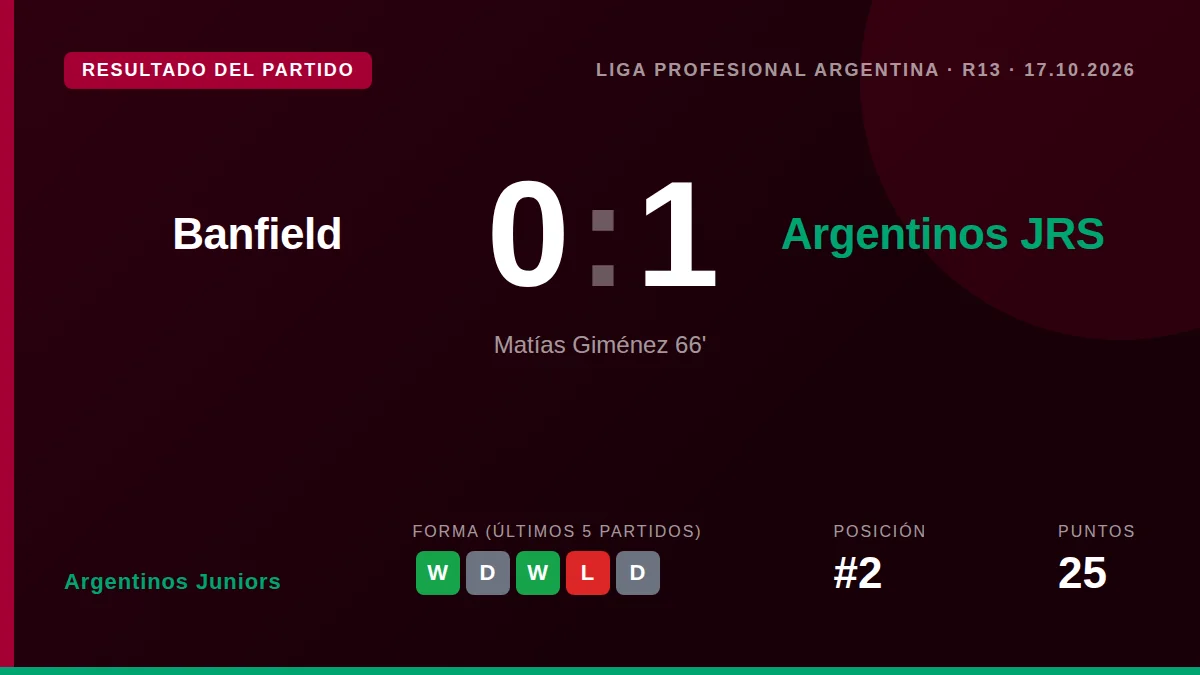 RESULTADO DEL PARTIDO

LIGA PROFESIONAL ARGENTINA · R13 · 17.10.2026

Banfield

0 : 1

Argentinos JRS

Matías Giménez 66'

Argentinos Juniors

FORMA (ÚLTIMOS 5 PARTIDOS)

W D W L D

POSICIÓN

#2

PUNTOS

25