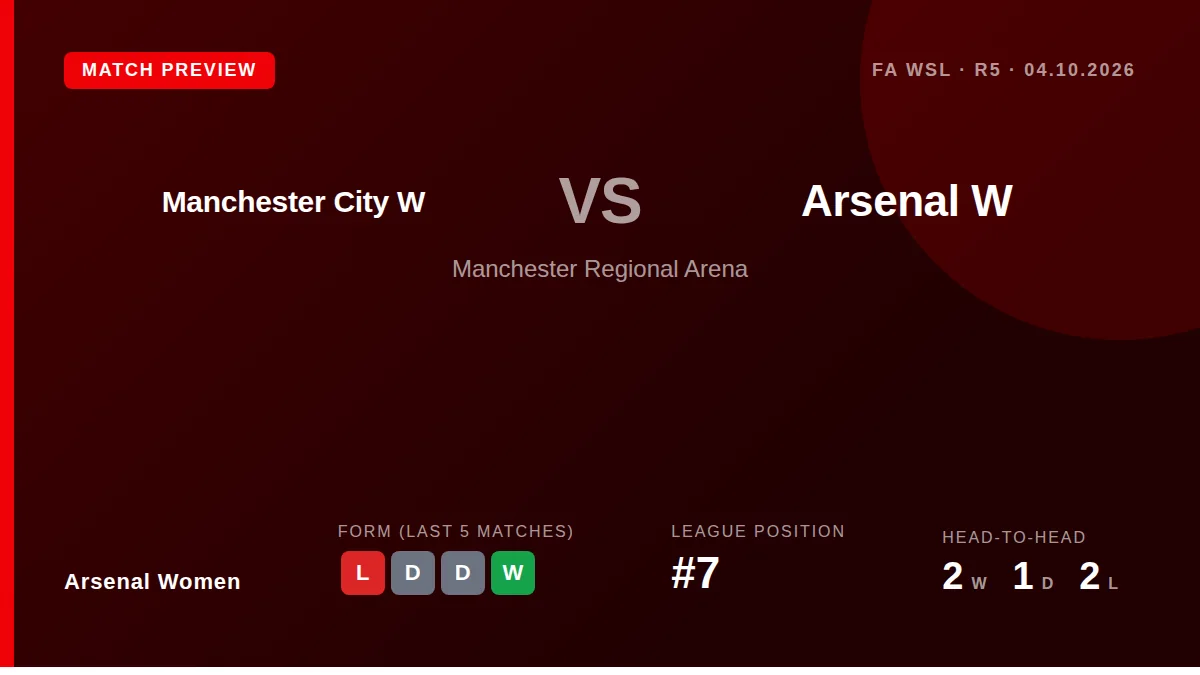 MATCH PREVIEW

FA WSL · R5 · 04.10.2026

Manchester City W

VS

Arsenal W

Manchester Regional Arena

Arsenal Women

FORM (LAST 5 MATCHES)

L D D W

LEAGUE POSITION

#7

HEAD-TO-HEAD

2 W 1 D 2 L