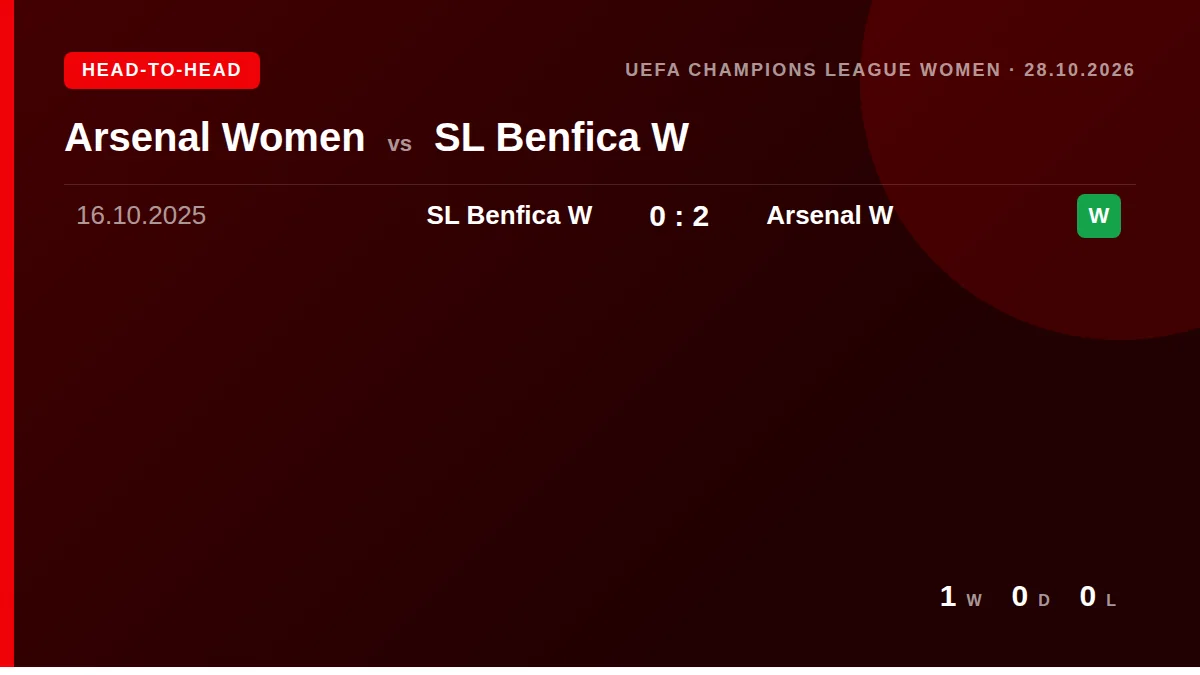 HEAD-TO-HEAD

UEFA CHAMPIONS LEAGUE WOMEN · 28.10.2026

Arsenal Women vs SL Benfica W

16.10.2025 SL Benfica W 0 : 2 Arsenal W W

1 W 0 D 0 L