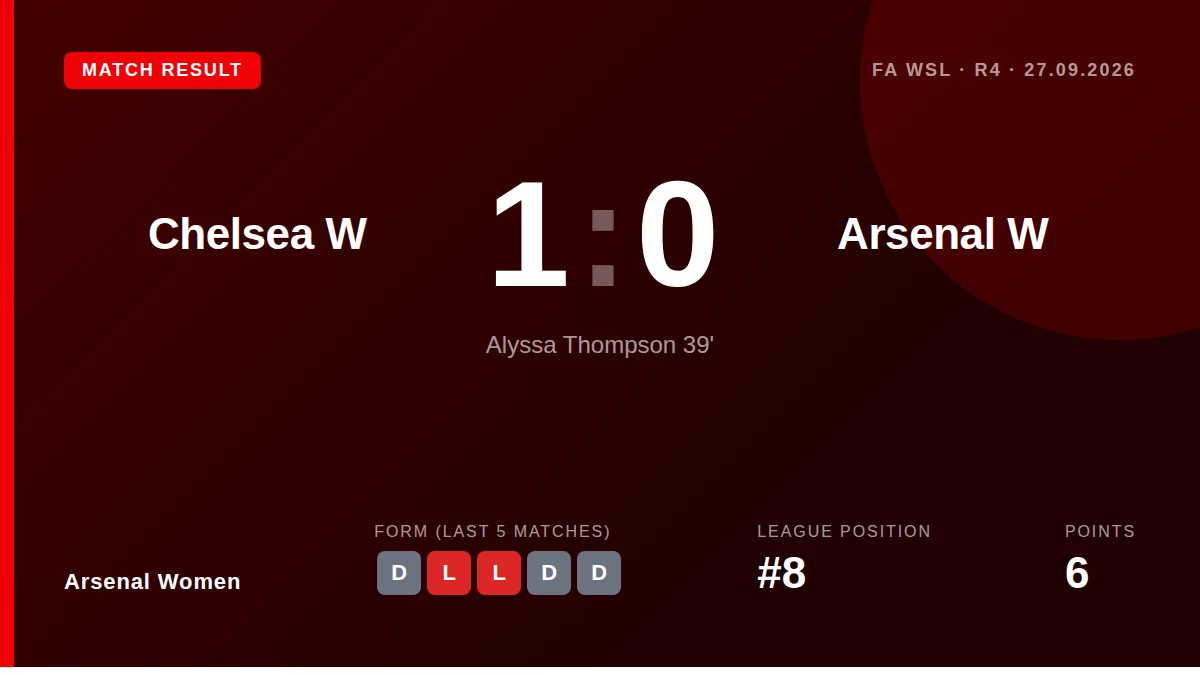 MATCH RESULT

FA WSL · R4 · 27.09.2026

Chelsea W

1 : 0

Arsenal W

Alyssa Thompson 39'

Arsenal Women

FORM (LAST 5 MATCHES)

D L L D D

LEAGUE POSITION

#8

POINTS

6