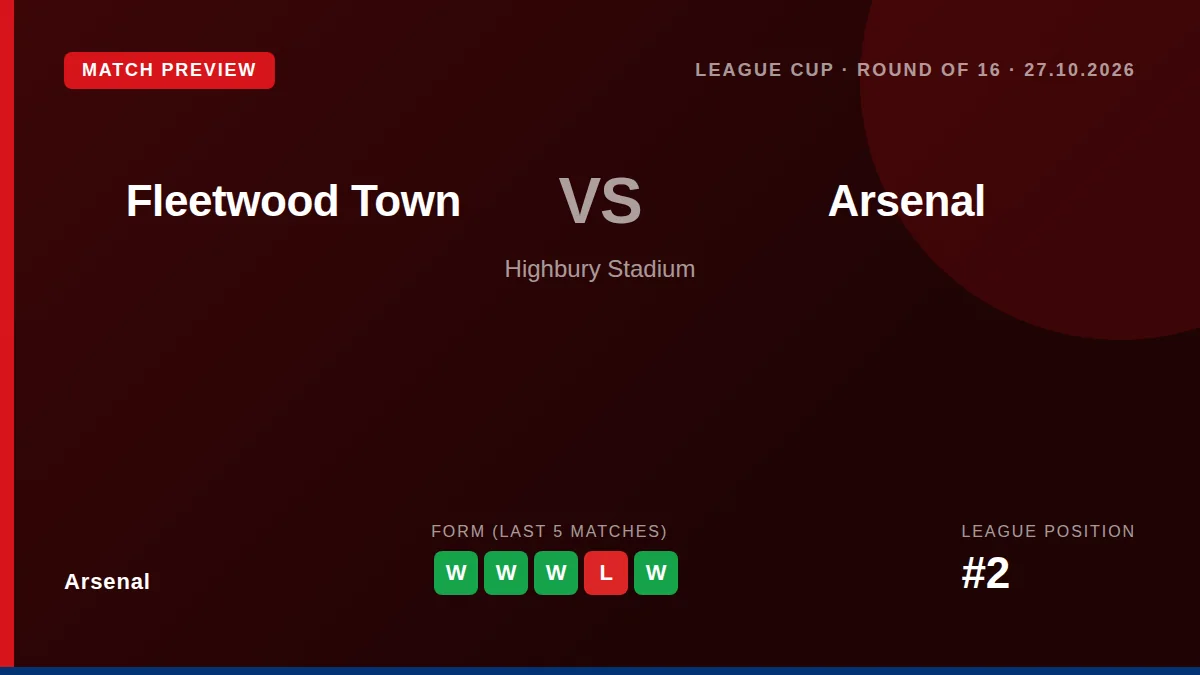 MATCH PREVIEW

LEAGUE CUP · ROUND OF 16 · 27.10.2026

Fleetwood Town

VS

Arsenal

Highbury Stadium

Arsenal

FORM (LAST 5 MATCHES)

W W W L W

LEAGUE POSITION

#2