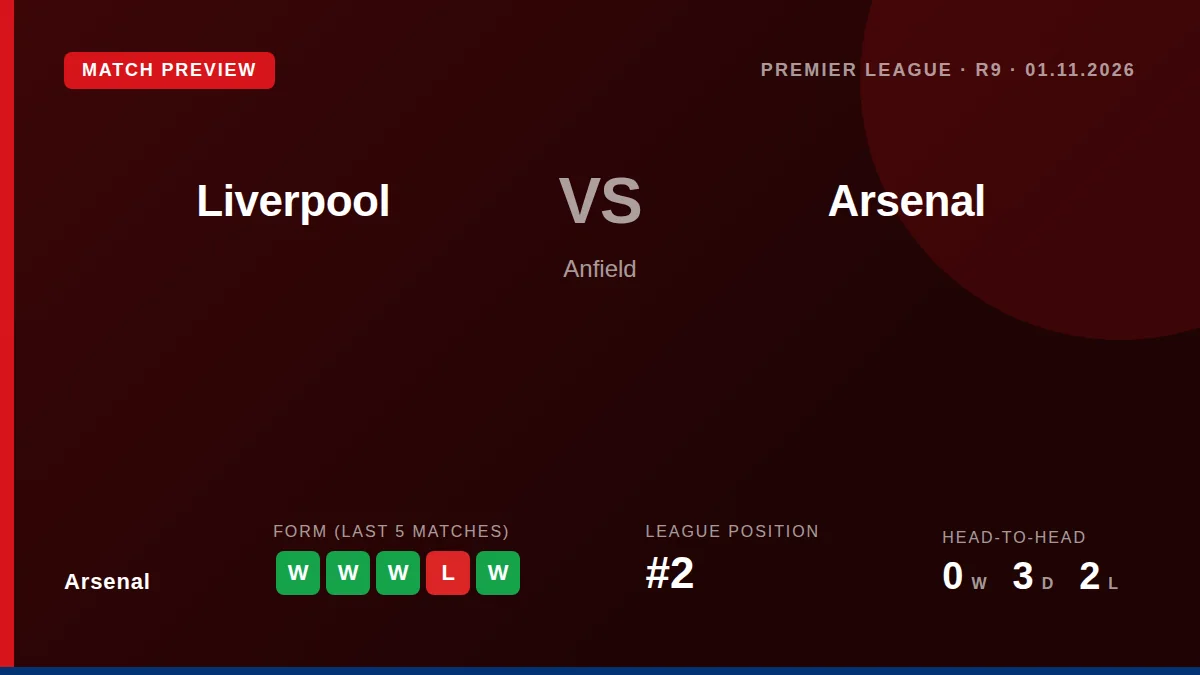 MATCH PREVIEW

PREMIER LEAGUE · R9 · 01.11.2026

Liverpool

VS

Arsenal

Anfield

Arsenal

FORM (LAST 5 MATCHES)

W W W L W

LEAGUE POSITION

#2

HEAD-TO-HEAD

0 W 3 D 2 L