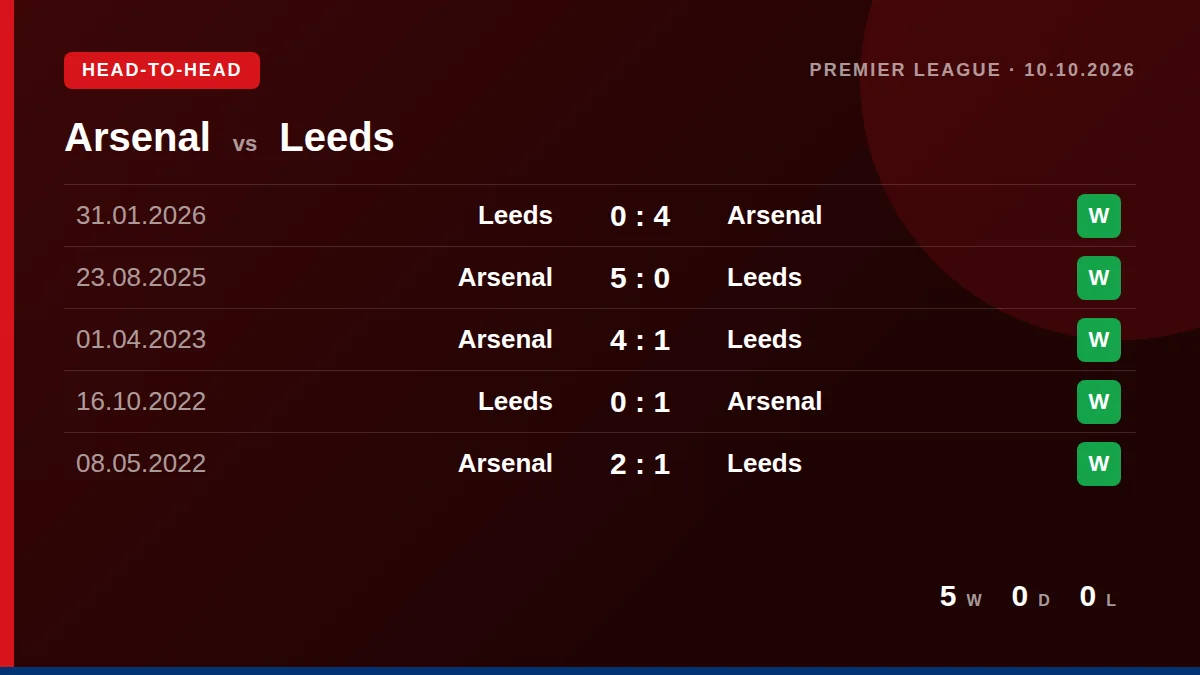 HEAD-TO-HEAD

PREMIER LEAGUE · 10.10.2026

Arsenal vs Leeds

| 31.01.2026 | Leeds | 0 : 4 | Arsenal | W |
|---|---|---|---|---|
| 23.08.2025 | Arsenal | 5 : 0 | Leeds | W |
| 01.04.2023 | Arsenal | 4 : 1 | Leeds | W |
| 16.10.2022 | Leeds | 0 : 1 | Arsenal | W |
| 08.05.2022 | Arsenal | 2 : 1 | Leeds | W |

5 W 0 D 0 L