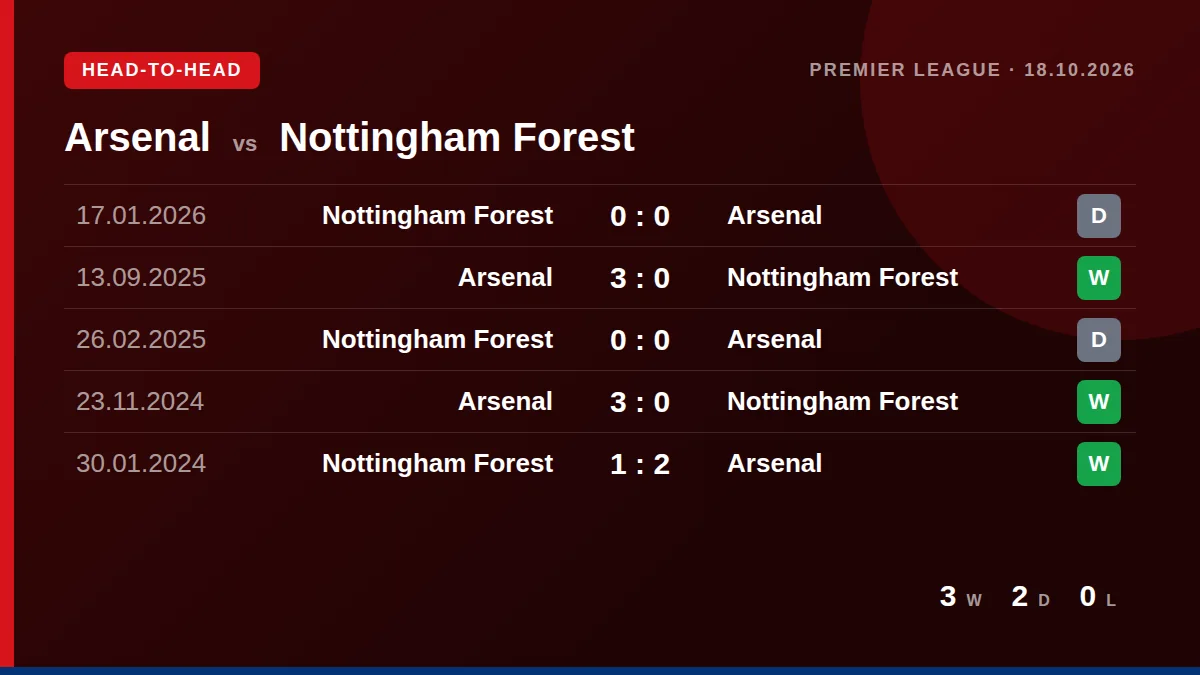 HEAD-TO-HEAD

PREMIER LEAGUE · 18.10.2026

Arsenal vs Nottingham Forest

| 17.01.2026 | Nottingham Forest | 0 : 0 | Arsenal | D |
|---|---|---|---|---|
| 13.09.2025 | Arsenal | 3 : 0 | Nottingham Forest | W |
| 26.02.2025 | Nottingham Forest | 0 : 0 | Arsenal | D |
| 23.11.2024 | Arsenal | 3 : 0 | Nottingham Forest | W |
| 30.01.2024 | Nottingham Forest | 1 : 2 | Arsenal | W |

3 W 2 D 0 L