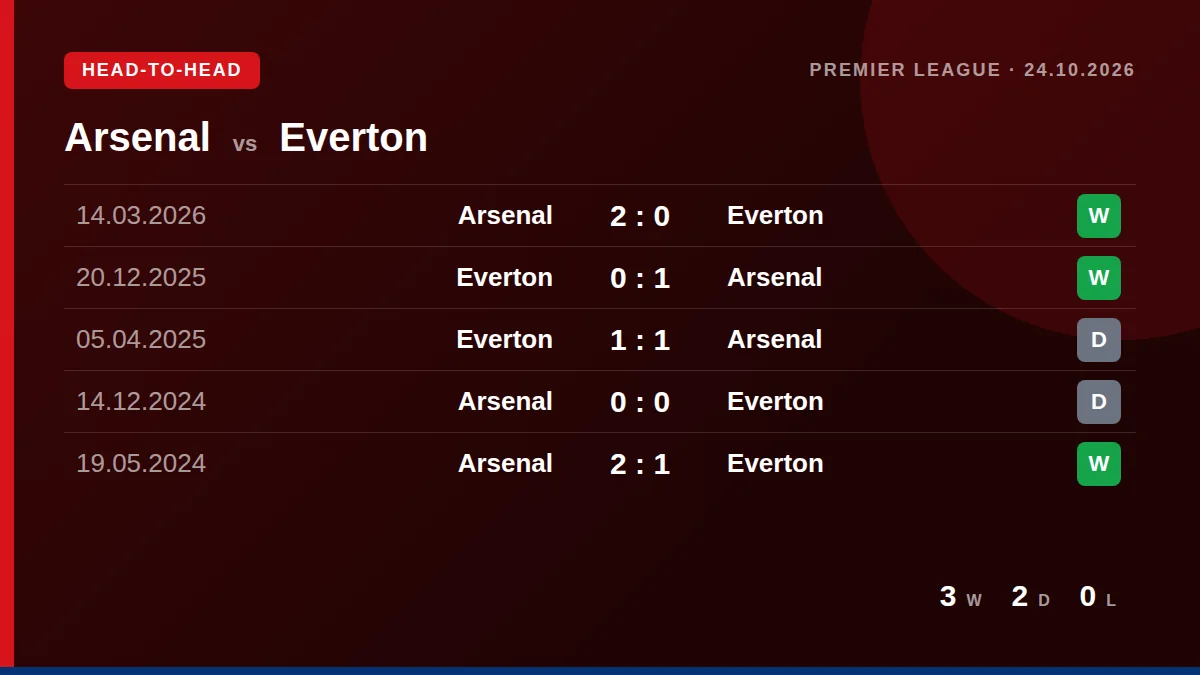 HEAD-TO-HEAD

PREMIER LEAGUE · 24.10.2026

Arsenal vs Everton

| 14.03.2026 | Arsenal | 2 : 0 | Everton | W |
|---|---|---|---|---|
| 20.12.2025 | Everton | 0 : 1 | Arsenal | W |
| 05.04.2025 | Everton | 1 : 1 | Arsenal | D |
| 14.12.2024 | Arsenal | 0 : 0 | Everton | D |
| 19.05.2024 | Arsenal | 2 : 1 | Everton | W |

3 W 2 D 0 L