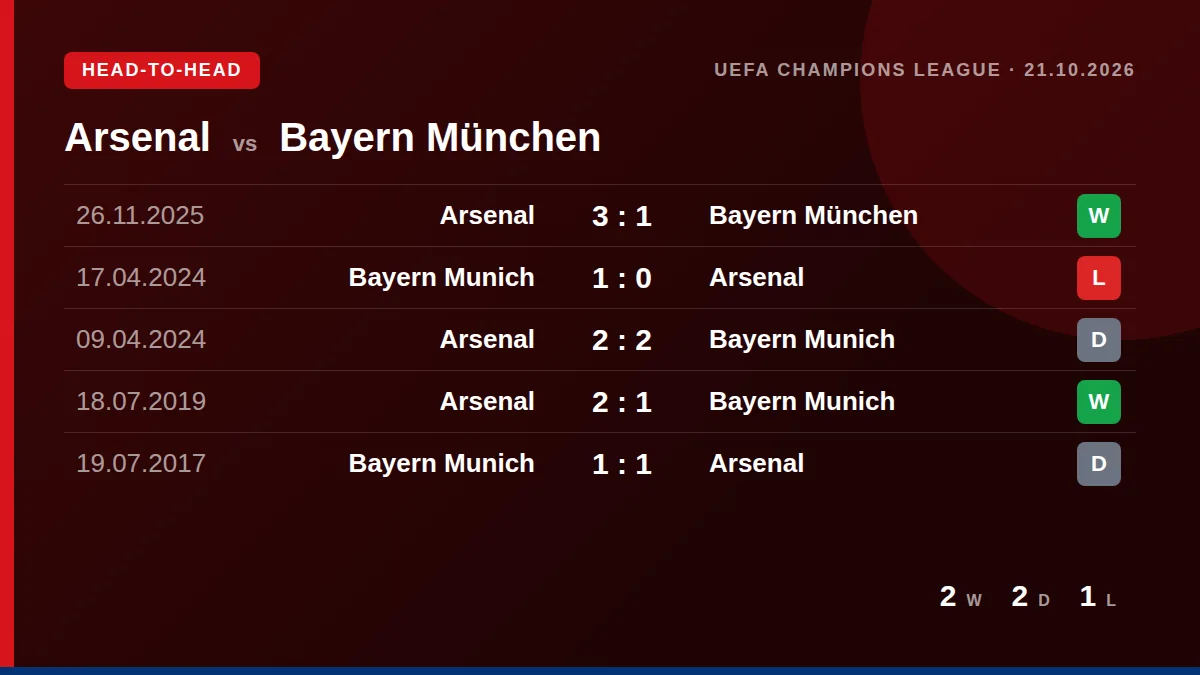 HEAD-TO-HEAD

UEFA CHAMPIONS LEAGUE · 21.10.2026

Arsenal vs Bayern München

| 26.11.2025 | Arsenal | 3 : 1 | Bayern München | W |
|---|---|---|---|---|
| 17.04.2024 | Bayern Munich | 1 : 0 | Arsenal | L |
| 09.04.2024 | Arsenal | 2 : 2 | Bayern Munich | D |
| 18.07.2019 | Arsenal | 2 : 1 | Bayern Munich | W |
| 19.07.2017 | Bayern Munich | 1 : 1 | Arsenal | D |

2 W 2 D 1 L