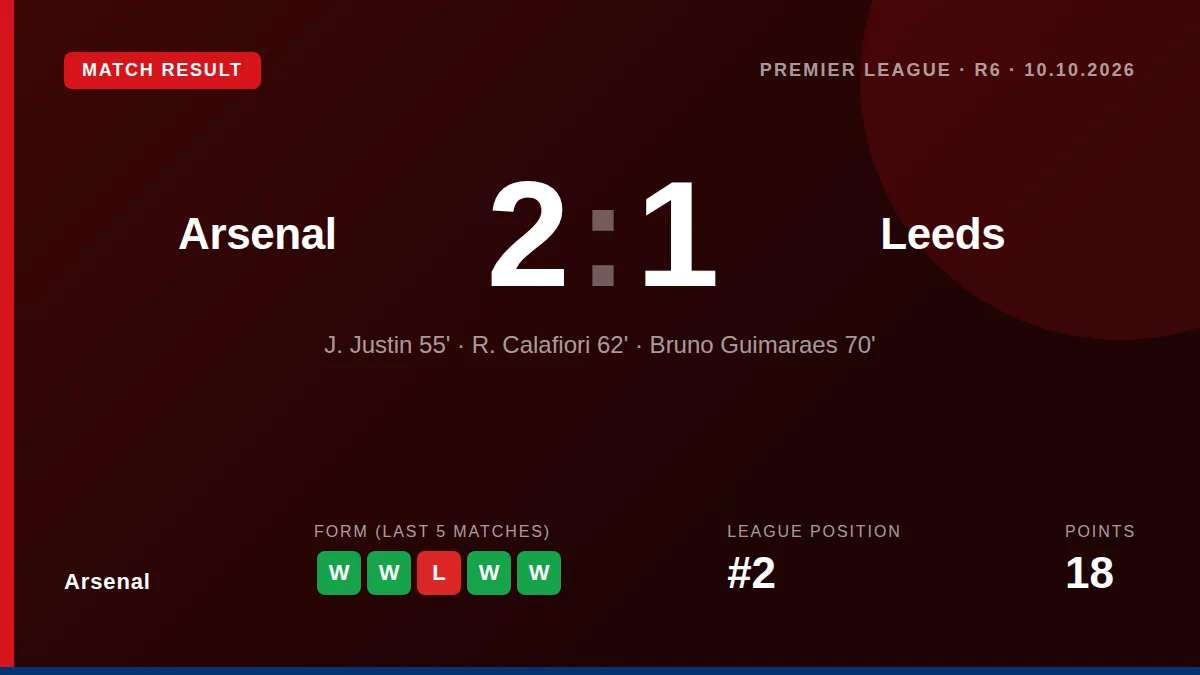 MATCH RESULT

PREMIER LEAGUE · R6 · 10.10.2026

Arsenal

2 : 1

Leeds

J. Justin 55' · R. Calafiori 62' · Bruno Guimaraes 70'

Arsenal

FORM (LAST 5 MATCHES)

W W L W W

LEAGUE POSITION

#2

POINTS

18