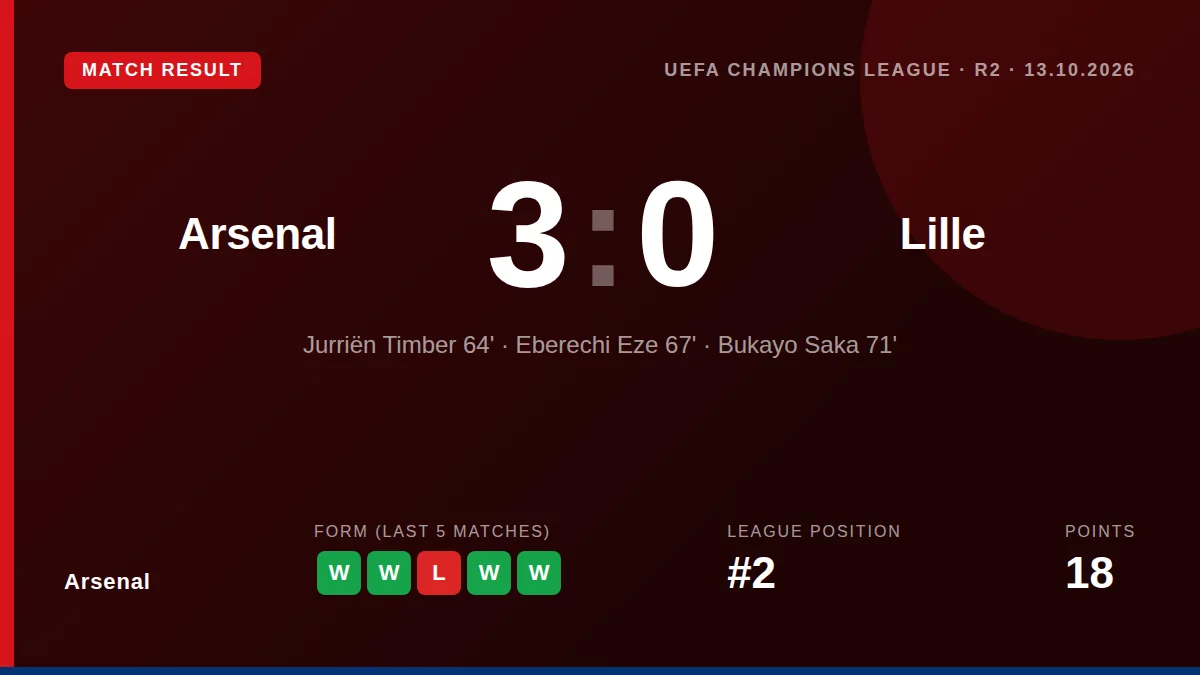 MATCH RESULT

UEFA CHAMPIONS LEAGUE · R2 · 13.10.2026

Arsenal

3 : 0

Lille

Jurriën Timber 64' · Eberechi Eze 67' · Bukayo Saka 71'

Arsenal

FORM (LAST 5 MATCHES)
W W L W W

LEAGUE POSITION
#2

POINTS
18