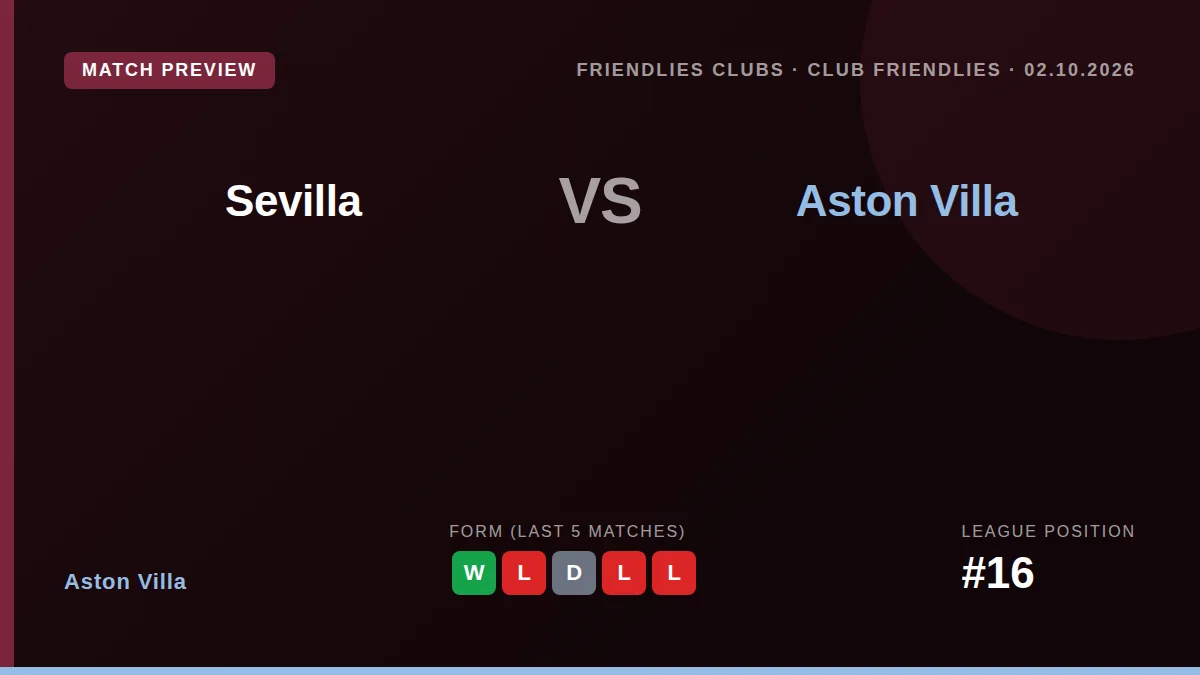 MATCH PREVIEW

FRIENDLIES CLUBS · CLUB FRIENDLIES · 02.10.2026

Sevilla

VS

Aston Villa

Aston Villa

FORM (LAST 5 MATCHES)

W L D L L

LEAGUE POSITION

#16