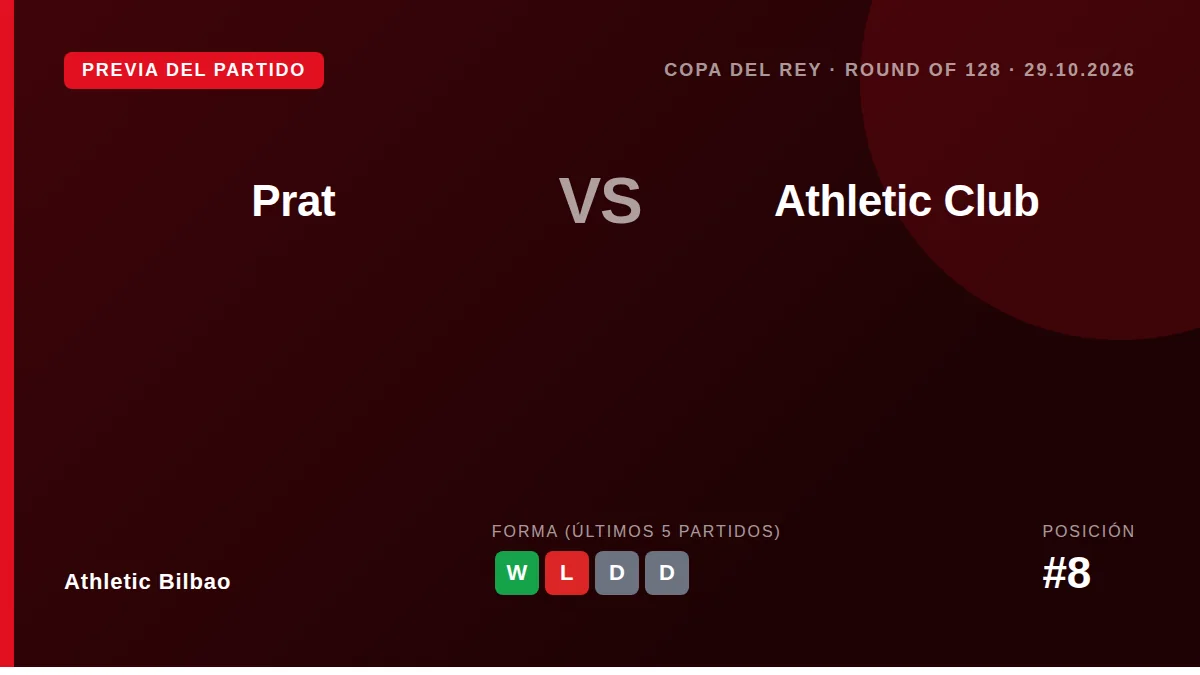 PREVIA DEL PARTIDO

COPA DEL REY · ROUND OF 128 · 29.10.2026

Prat

VS

Athletic Club

Athletic Bilbao

FORMA (ÚLTIMOS 5 PARTIDOS)

W L D D

POSICIÓN

#8