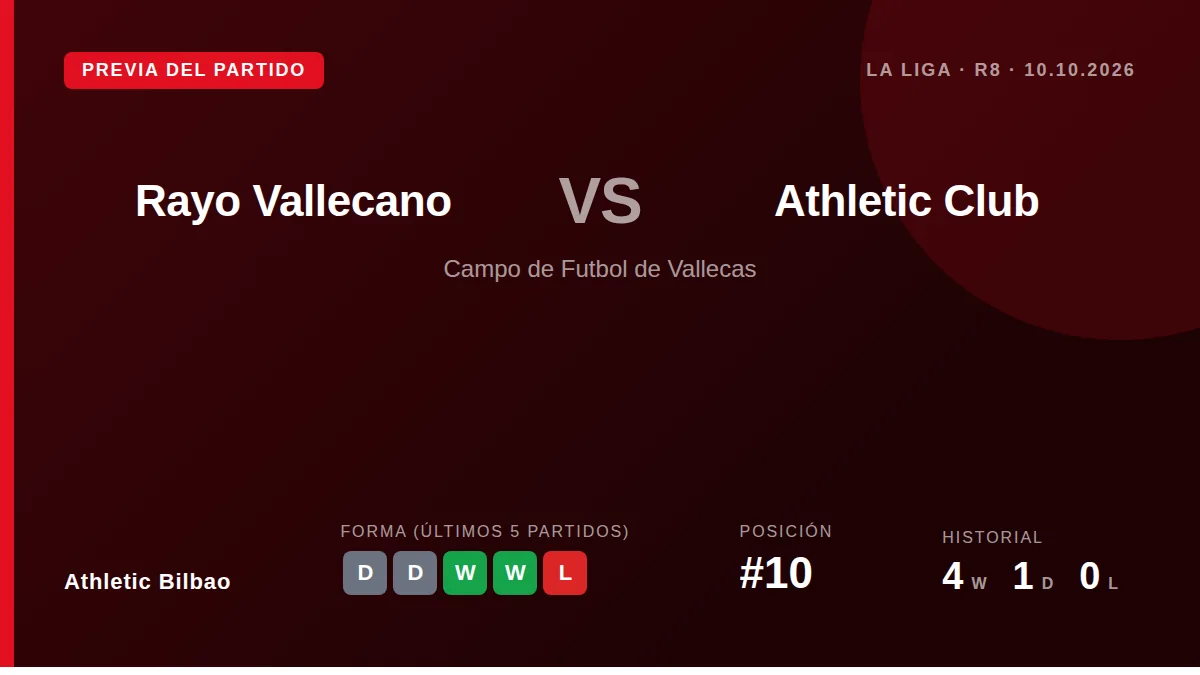 PREVIA DEL PARTIDO

LA LIGA · R8 · 10.10.2026

Rayo Vallecano

VS

Athletic Club

Campo de Futbol de Vallecas

Athletic Bilbao

FORMA (ÚLTIMOS 5 PARTIDOS)

D D W W L

POSICIÓN

#10

HISTORIAL

4 W 1 D 0 L