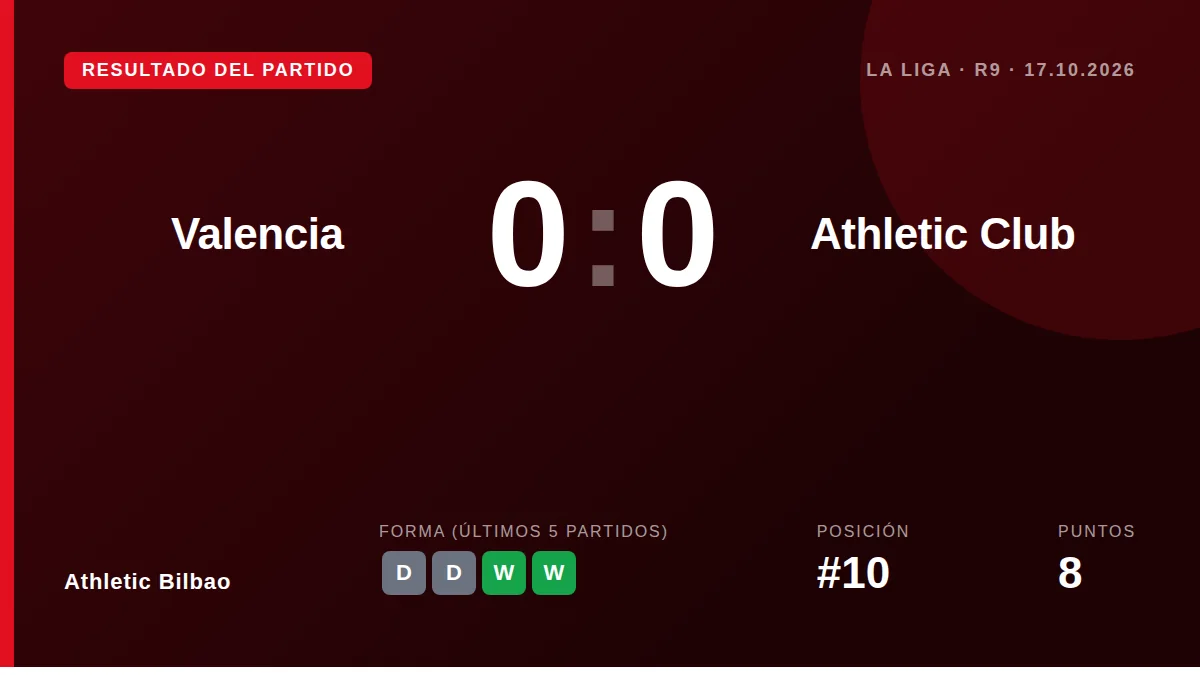 RESULTADO DEL PARTIDO

LA LIGA · R9 · 17.10.2026

Valencia

0 : 0

Athletic Club

Athletic Bilbao

FORMA (ÚLTIMOS 5 PARTIDOS)

D D W W

POSICIÓN

#10

PUNTOS

8