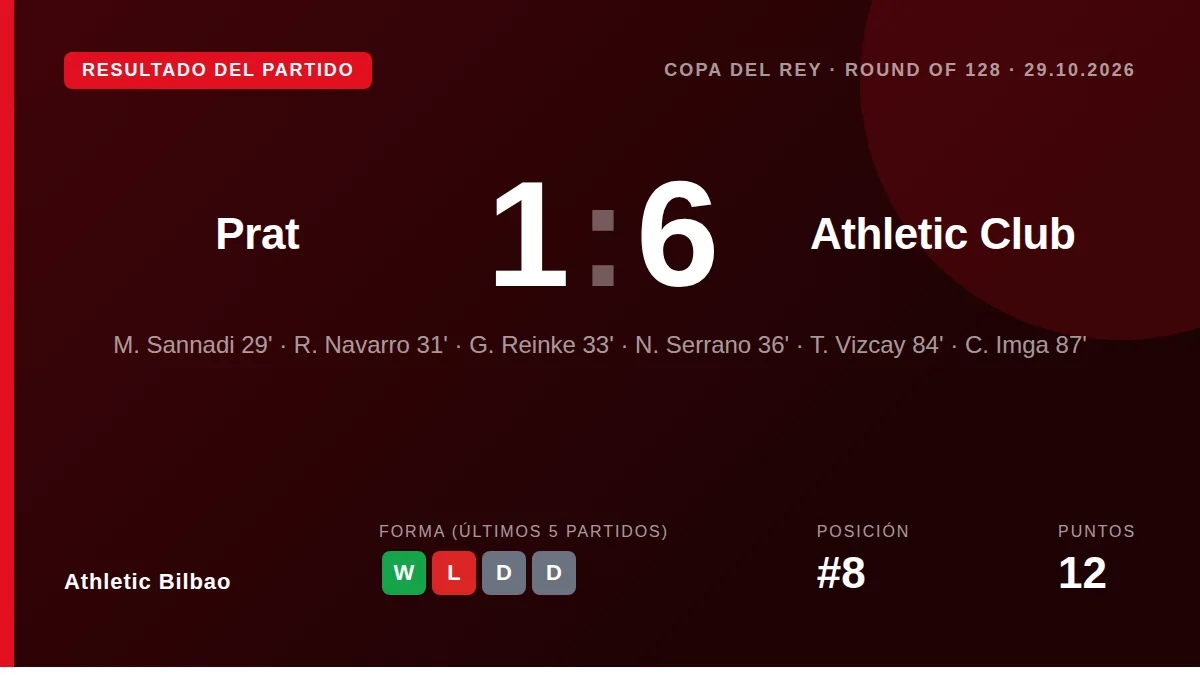 RESULTADO DEL PARTIDO

COPA DEL REY · ROUND OF 128 · 29.10.2026

Prat

1 : 6

Athletic Club

M. Sannadi 29' · R. Navarro 31' · G. Reinke 33' · N. Serrano 36' · T. Vizcay 84' · C. Imga 87'

Athletic Bilbao

FORMA (ÚLTIMOS 5 PARTIDOS)
W L D D

POSICIÓN
#8

PUNTOS
12