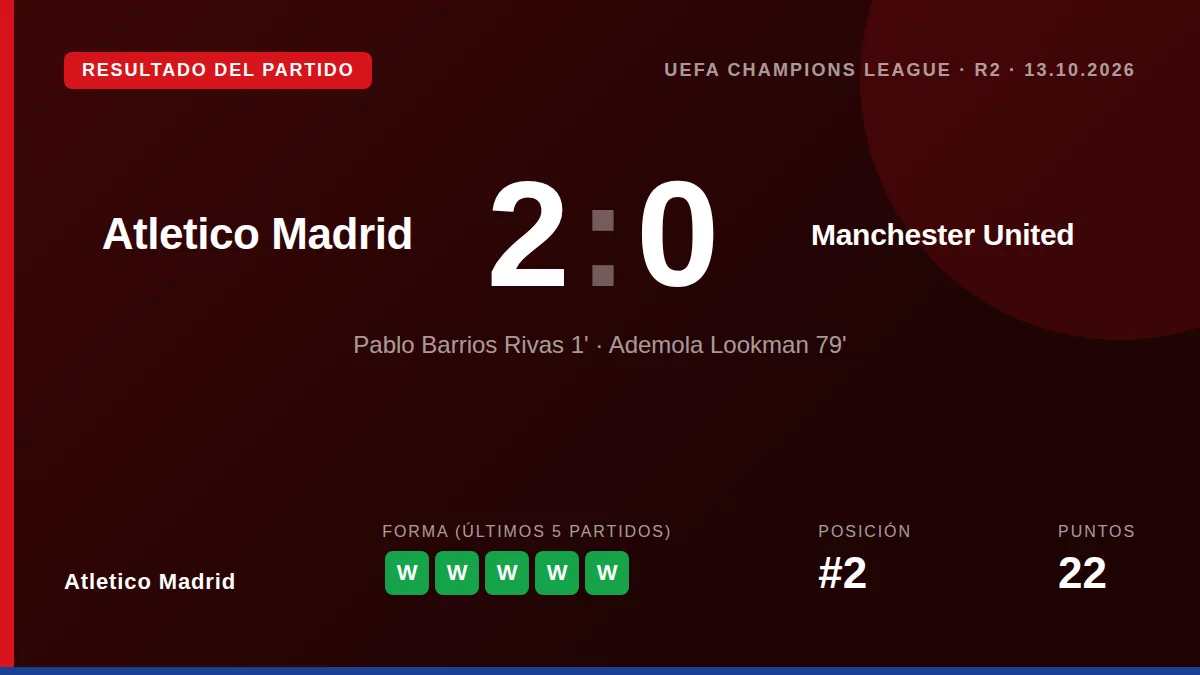 RESULTADO DEL PARTIDO

UEFA CHAMPIONS LEAGUE · R2 · 13.10.2026

Atletico Madrid

2 : 0

Manchester United

Pablo Barrios Rivas 1' · Ademola Lookman 79'

Atletico Madrid

FORMA (ÚLTIMOS 5 PARTIDOS)

W W W W W

POSICIÓN

#2

PUNTOS

22