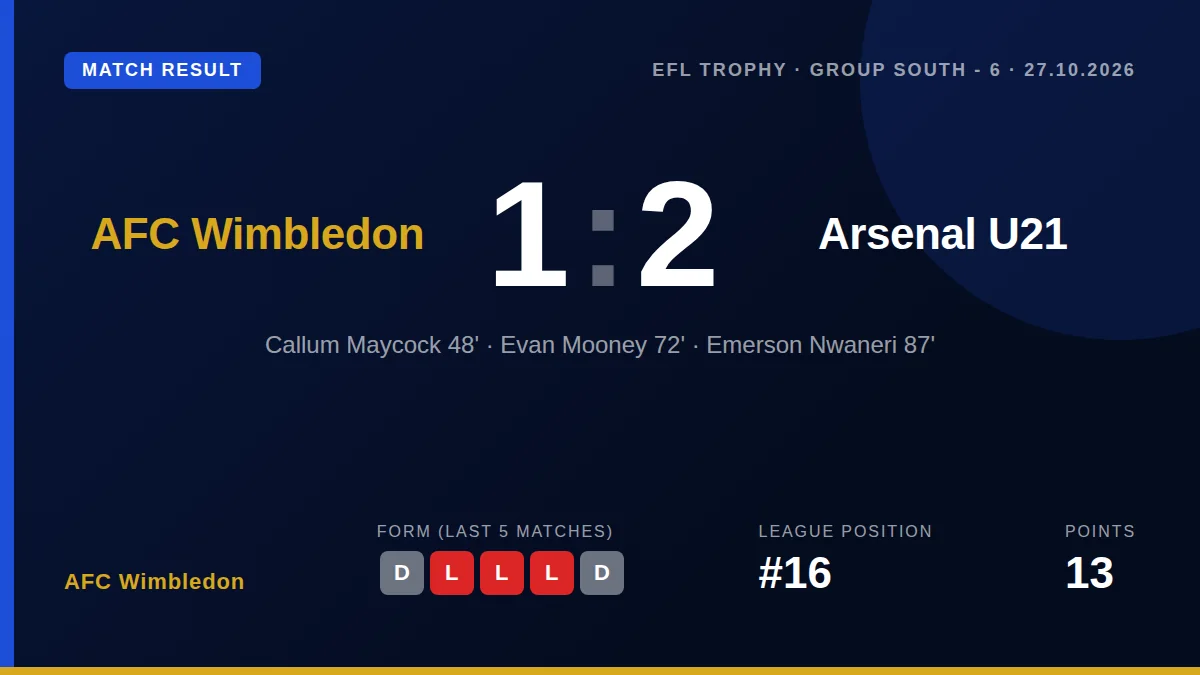 MATCH RESULT

EFL TROPHY · GROUP SOUTH - 6 · 27.10.2026

AFC Wimbledon

1:2

Arsenal U21

Callum Maycock 48' · Evan Mooney 72' · Emerson Nwaneri 87'

AFC Wimbledon

FORM (LAST 5 MATCHES)
D L L L D

LEAGUE POSITION
#16

POINTS
13