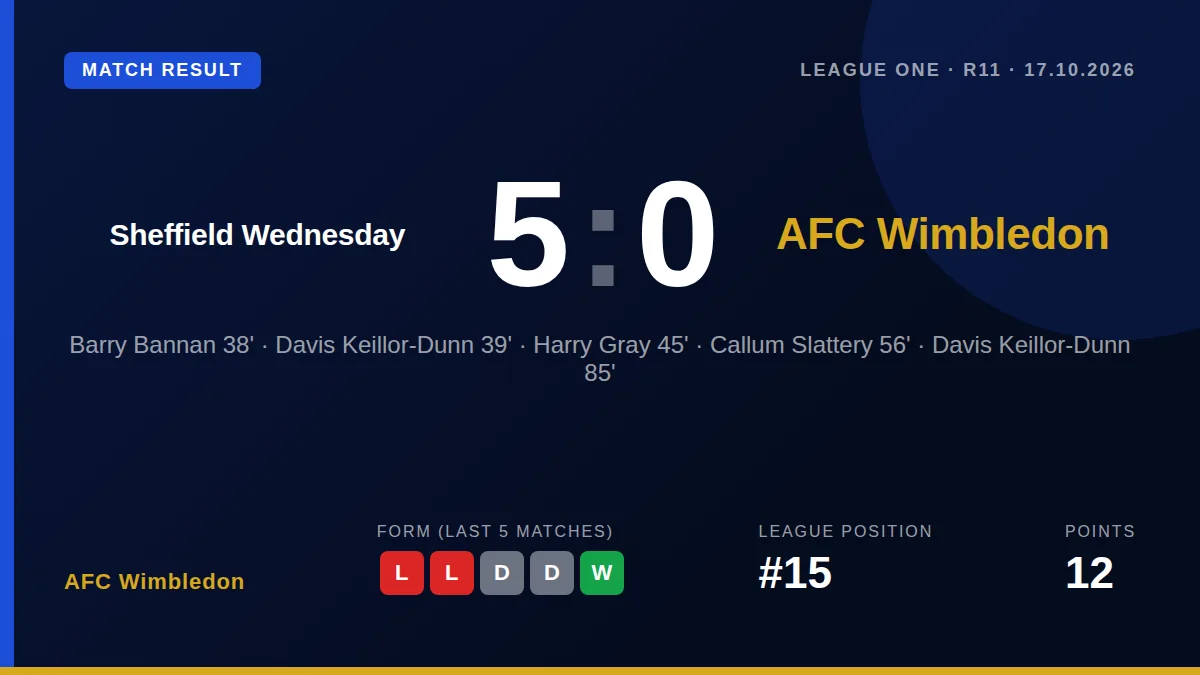 MATCH RESULT

LEAGUE ONE · R11 · 17.10.2026

Sheffield Wednesday

5:0

AFC Wimbledon

Barry Bannan 38' · Davis Keillor-Dunn 39' · Harry Gray 45' · Callum Slattery 56' · Davis Keillor-Dunn 85'

AFC Wimbledon

FORM (LAST 5 MATCHES)

L L D D W

LEAGUE POSITION

#15

POINTS

12