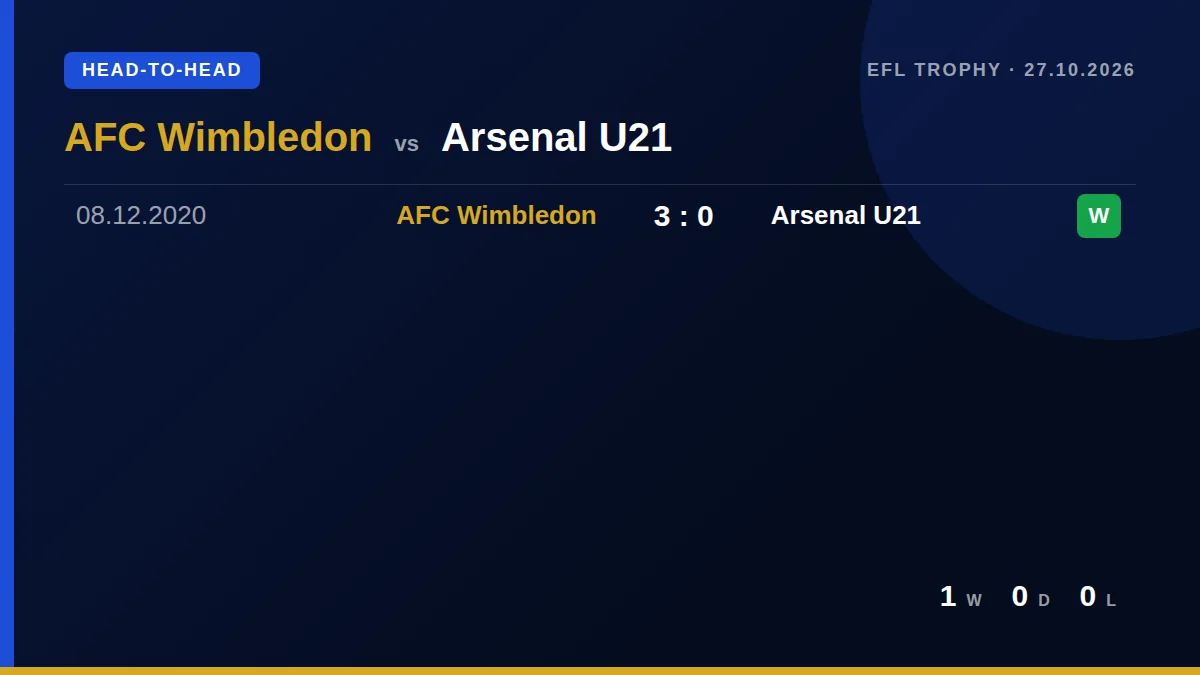 HEAD-TO-HEAD

EFL TROPHY · 27.10.2026

AFC Wimbledon vs Arsenal U21

08.12.2020 AFC Wimbledon 3 : 0 Arsenal U21 W

1 W 0 D 0 L