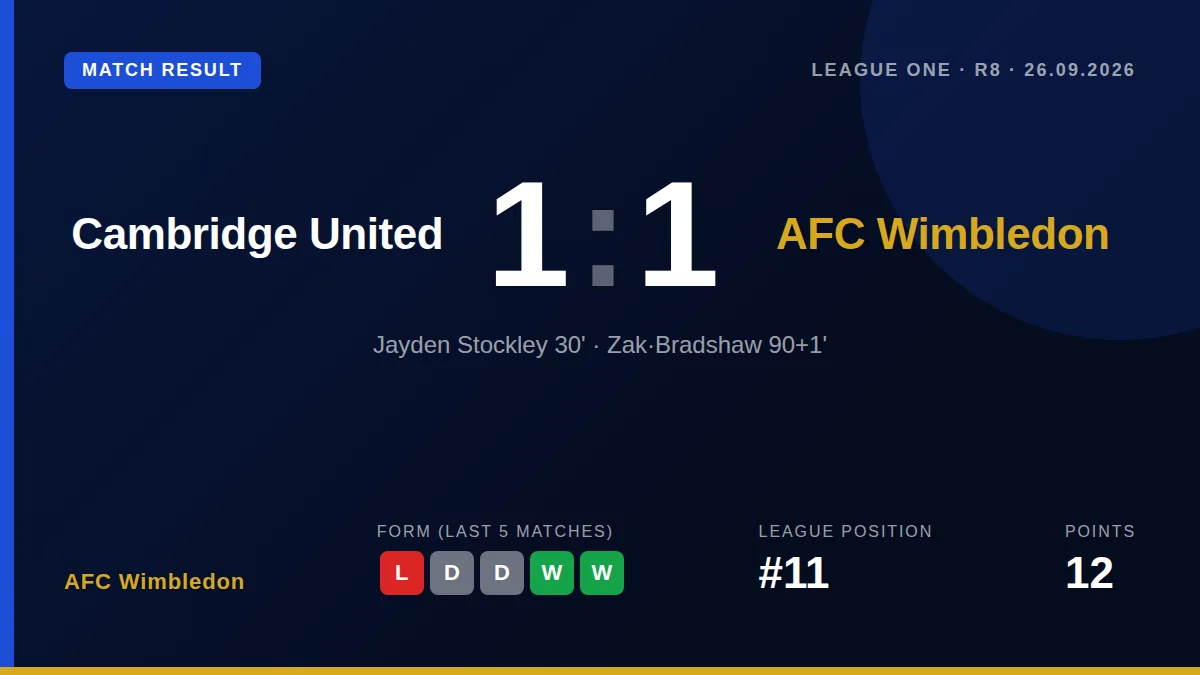 MATCH RESULT

LEAGUE ONE · R8 · 26.09.2026

Cambridge United

1:1

AFC Wimbledon

Jayden Stockley 30' · Zak·Bradshaw 90+1'

AFC Wimbledon

FORM (LAST 5 MATCHES)

L D D W W

LEAGUE POSITION

#11

POINTS

12