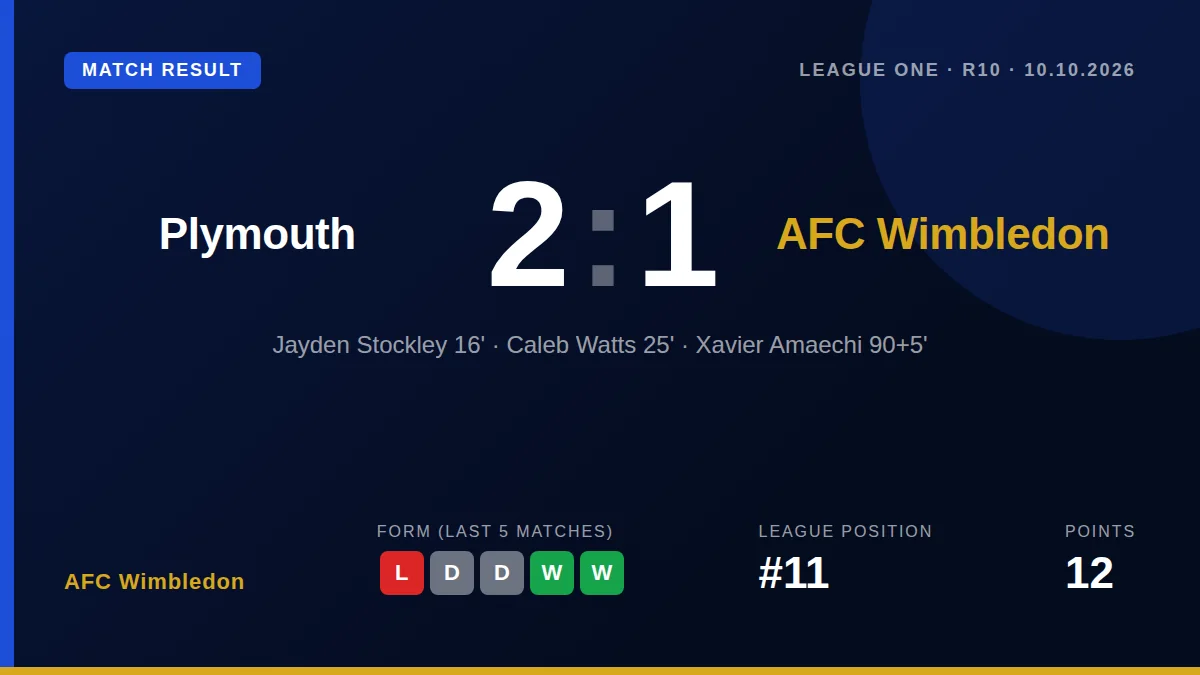 MATCH RESULT

LEAGUE ONE · R10 · 10.10.2026

Plymouth

2 : 1

AFC Wimbledon

Jayden Stockley 16' · Caleb Watts 25' · Xavier Amaechi 90+5'

AFC Wimbledon

FORM (LAST 5 MATCHES)
L D D W W

LEAGUE POSITION
#11

POINTS
12