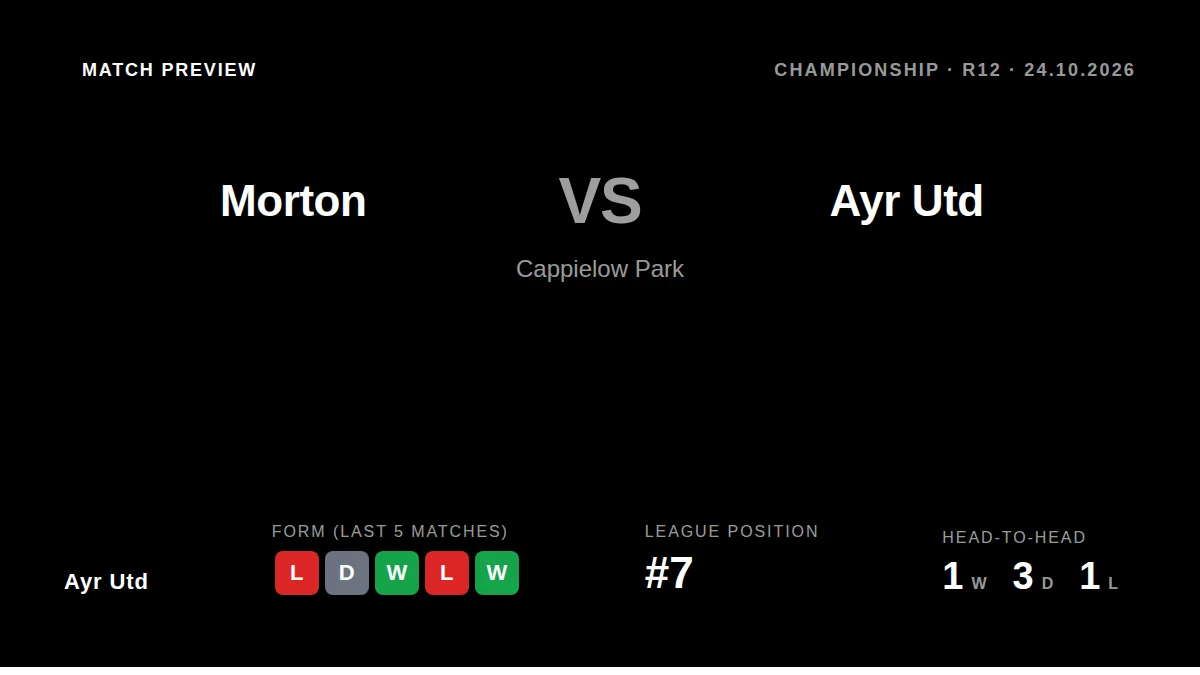 MATCH PREVIEW

CHAMPIONSHIP · R12 · 24.10.2026

Morton

VS

Ayr Utd

Cappielow Park

Ayr Utd

FORM (LAST 5 MATCHES)

L D W L W

LEAGUE POSITION

#7

HEAD-TO-HEAD

1 W 3 D 1 L