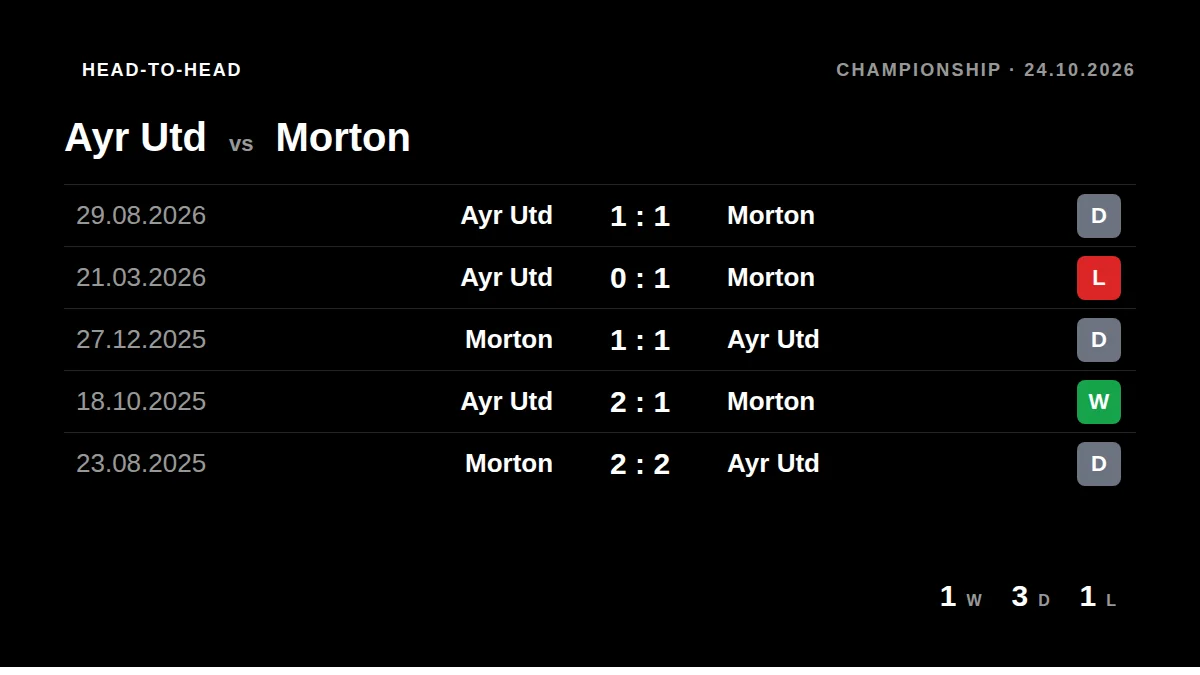 HEAD-TO-HEAD

CHAMPIONSHIP · 24.10.2026

Ayr Utd vs Morton

| 29.08.2026 | Ayr Utd | 1 : 1 | Morton | D |
|---|---|---|---|---|
| 21.03.2026 | Ayr Utd | 0 : 1 | Morton | L |
| 27.12.2025 | Morton | 1 : 1 | Ayr Utd | D |
| 18.10.2025 | Ayr Utd | 2 : 1 | Morton | W |
| 23.08.2025 | Morton | 2 : 2 | Ayr Utd | D |

1 W 3 D 1 L