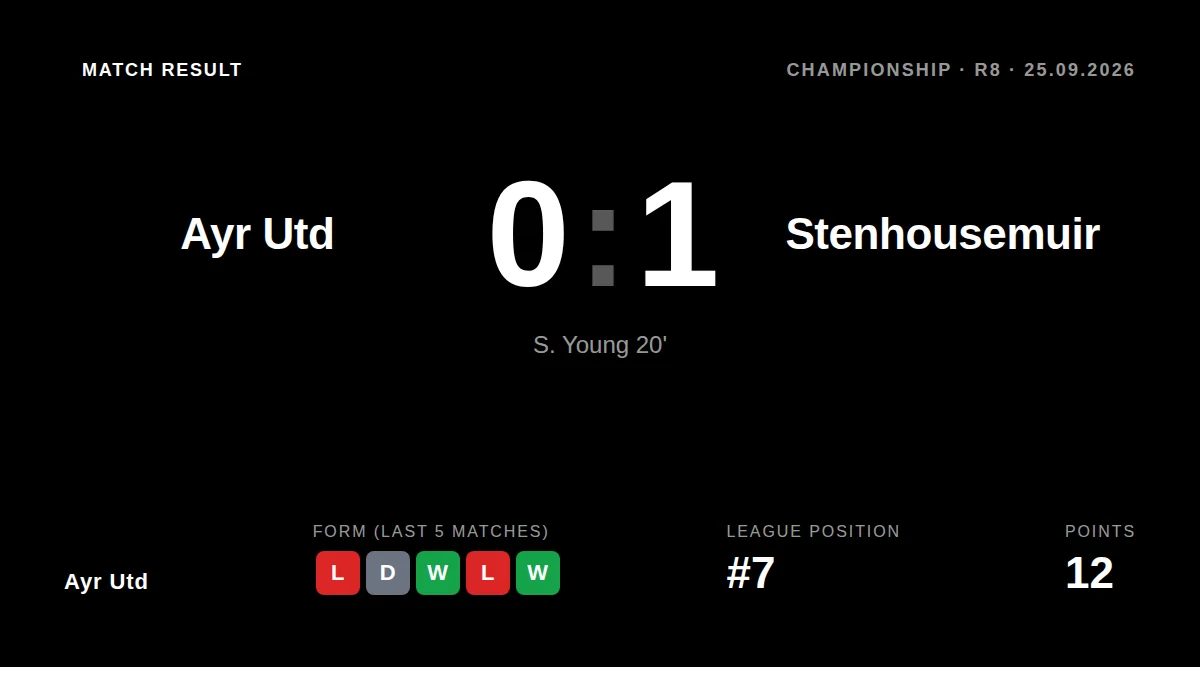 MATCH RESULT

CHAMPIONSHIP · R8 · 25.09.2026

Ayr Utd

0 : 1

Stenhousemuir

S. Young 20'

Ayr Utd

FORM (LAST 5 MATCHES)

L D W L W

LEAGUE POSITION

#7

POINTS

12