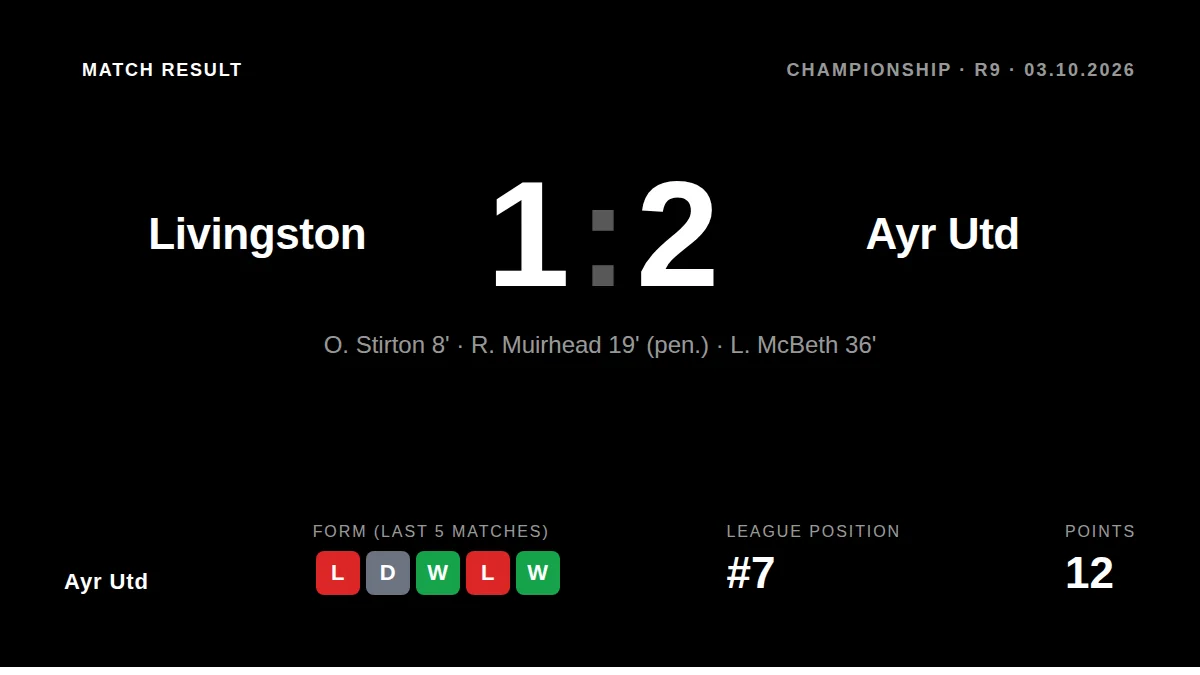 MATCH RESULT

CHAMPIONSHIP · R9 · 03.10.2026

Livingston

1:2

Ayr Utd

O. Stirton 8' · R. Muirhead 19' (pen.) · L. McBeth 36'

Ayr Utd

FORM (LAST 5 MATCHES)
L D W L W

LEAGUE POSITION
#7

POINTS
12