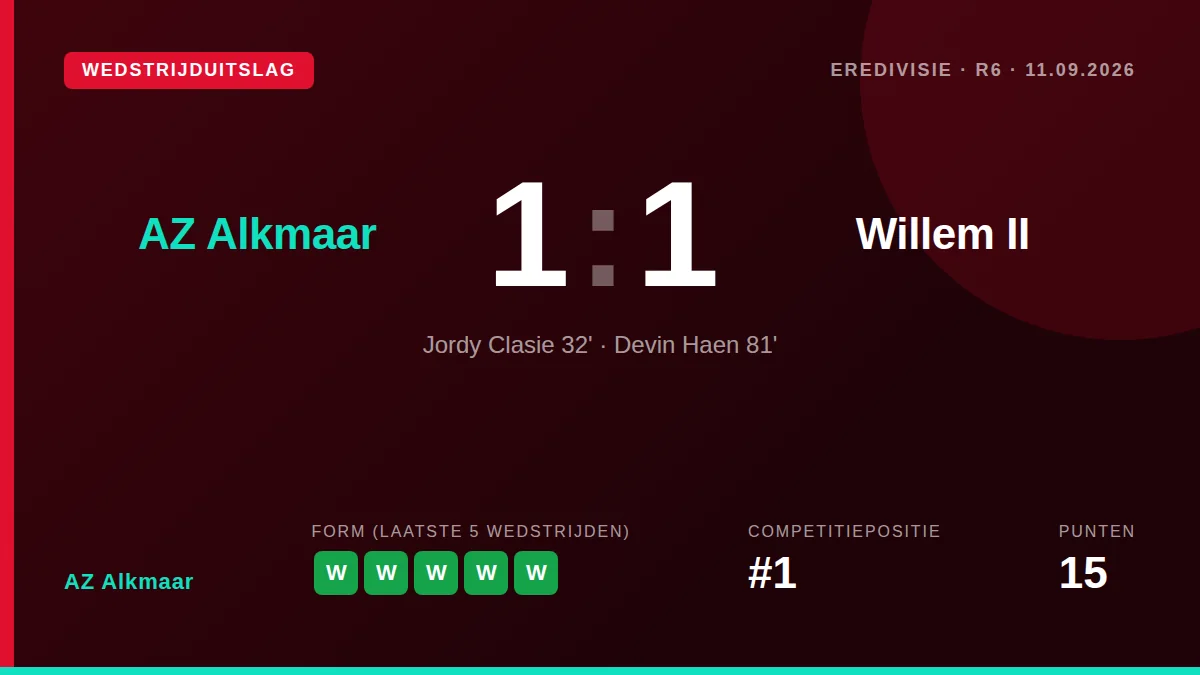 WEDSTRIJDUITSLAG

EREDIVISIE · R6 · 11.09.2026

AZ Alkmaar

1 : 1

Willem II

Jordy Clasie 32' · Devin Haen 81'

AZ Alkmaar

FORM (LAATSTE 5 WEDSTRIJDEN)

W W W W W

COMPETITIEPOSITIE

#1

PUNTEN

15