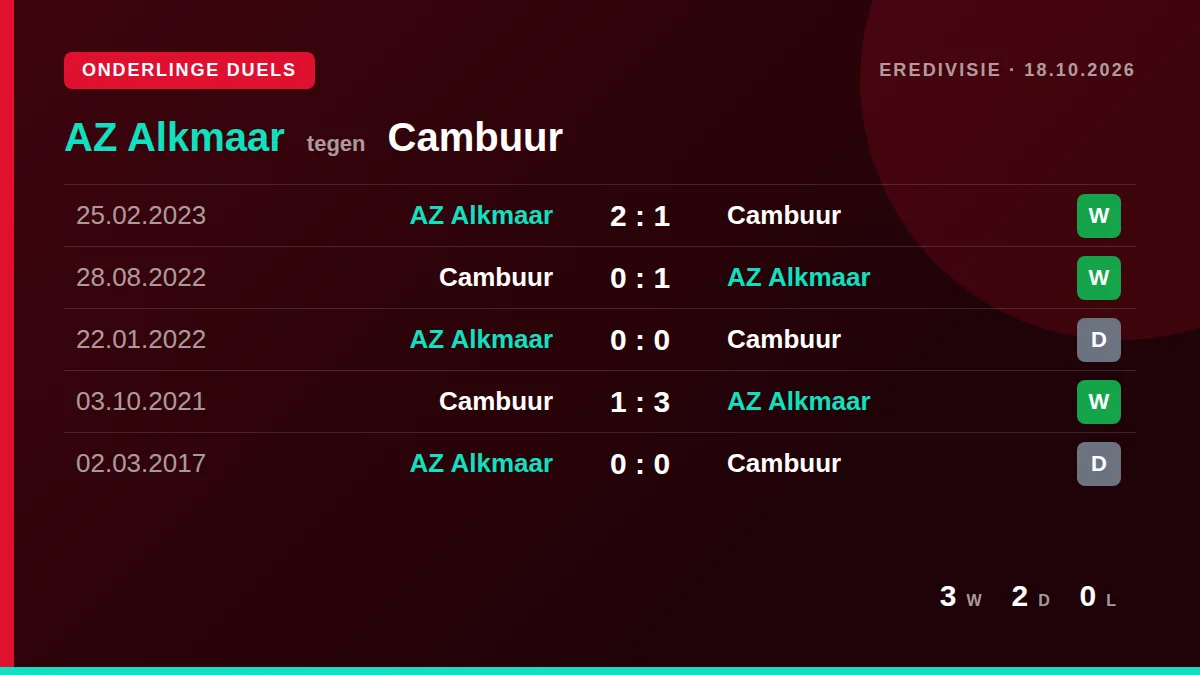 ONDERLINGE DUELS

EREDIVISIE · 18.10.2026

AZ Alkmaar tegen Cambuur

| 25.02.2023 | AZ Alkmaar | 2 : 1 | Cambuur | W |
|---|---|---|---|---|
| 28.08.2022 | Cambuur | 0 : 1 | AZ Alkmaar | W |
| 22.01.2022 | AZ Alkmaar | 0 : 0 | Cambuur | D |
| 03.10.2021 | Cambuur | 1 : 3 | AZ Alkmaar | W |
| 02.03.2017 | AZ Alkmaar | 0 : 0 | Cambuur | D |

3 W 2 D 0 L