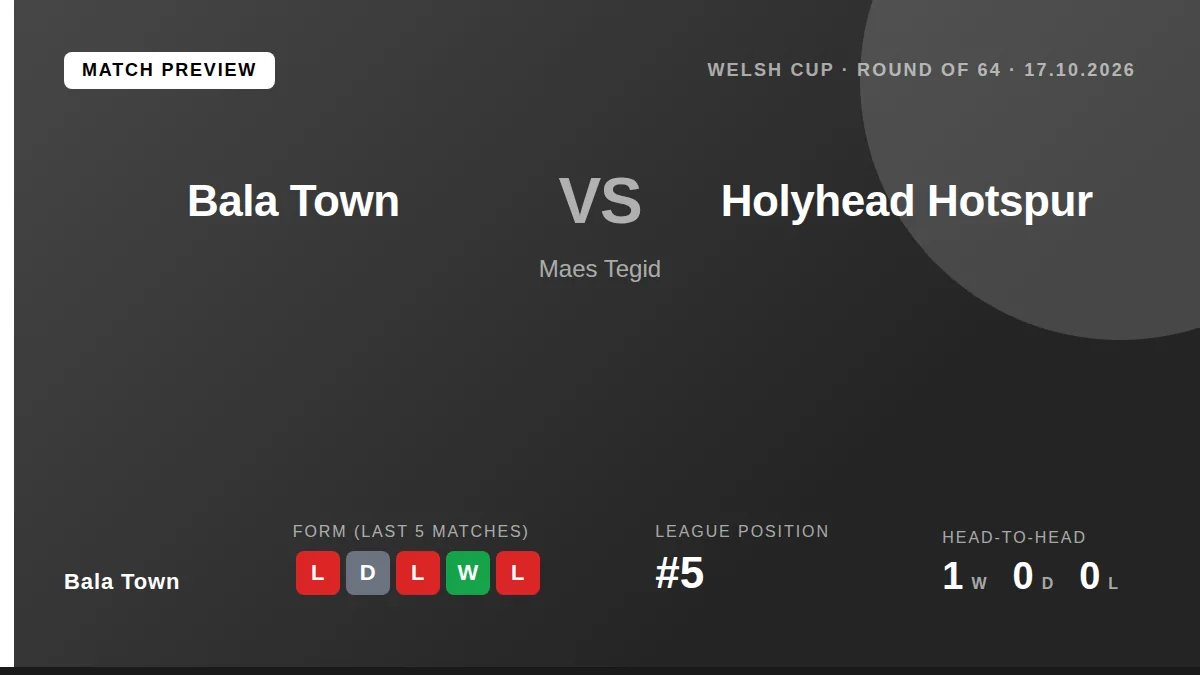 MATCH PREVIEW

WELSH CUP · ROUND OF 64 · 17.10.2026

Bala Town

VS

Holyhead Hotspur

Maes Tegid

Bala Town

FORM (LAST 5 MATCHES)

L D L W L

LEAGUE POSITION

#5

HEAD-TO-HEAD

1 W 0 D 0 L